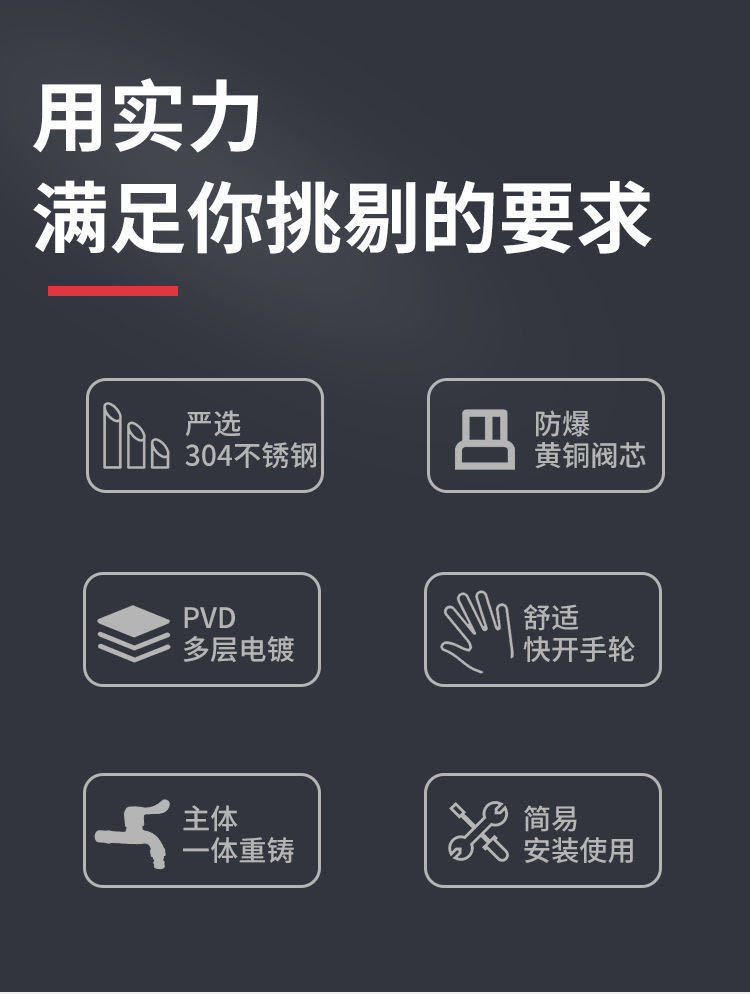 用实力
满足你挑剔的要求

严选
304不锈钢

防爆
黄铜阀芯

PVD
多层电镀

舒适
快开手轮

主体
一体重铸

简易
安装使用