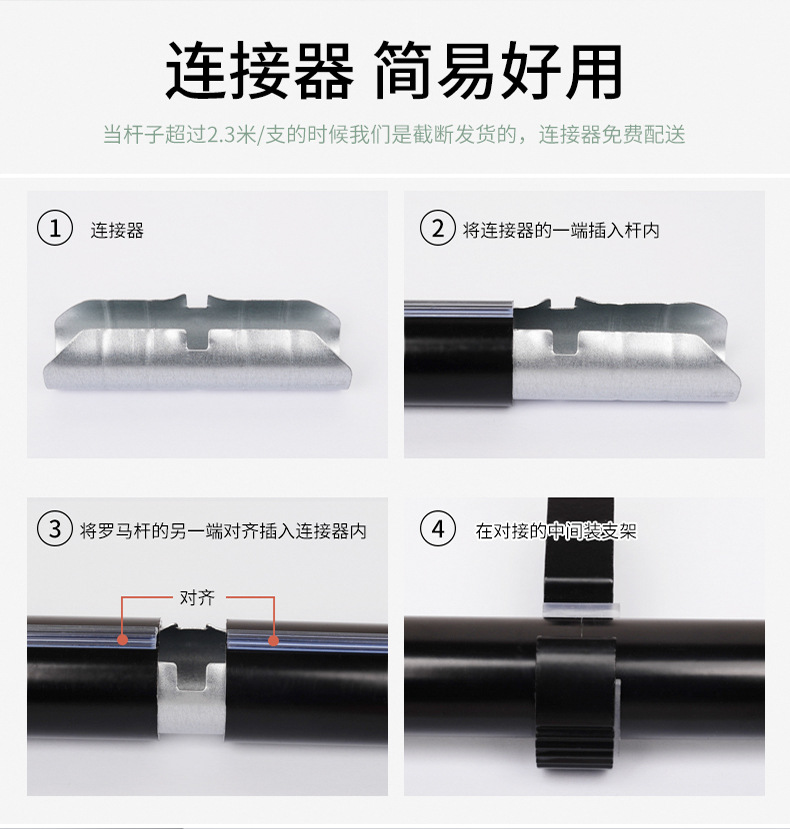 连接器 简易好用

当杆子超过2.3米/支的时候我们是截断发货的，连接器免费配送

① 连接器

② 将连接器的一端插入杆内

③ 将罗马杆的另一端对齐插入连接器内

对齐

④ 在对接的中间装支架