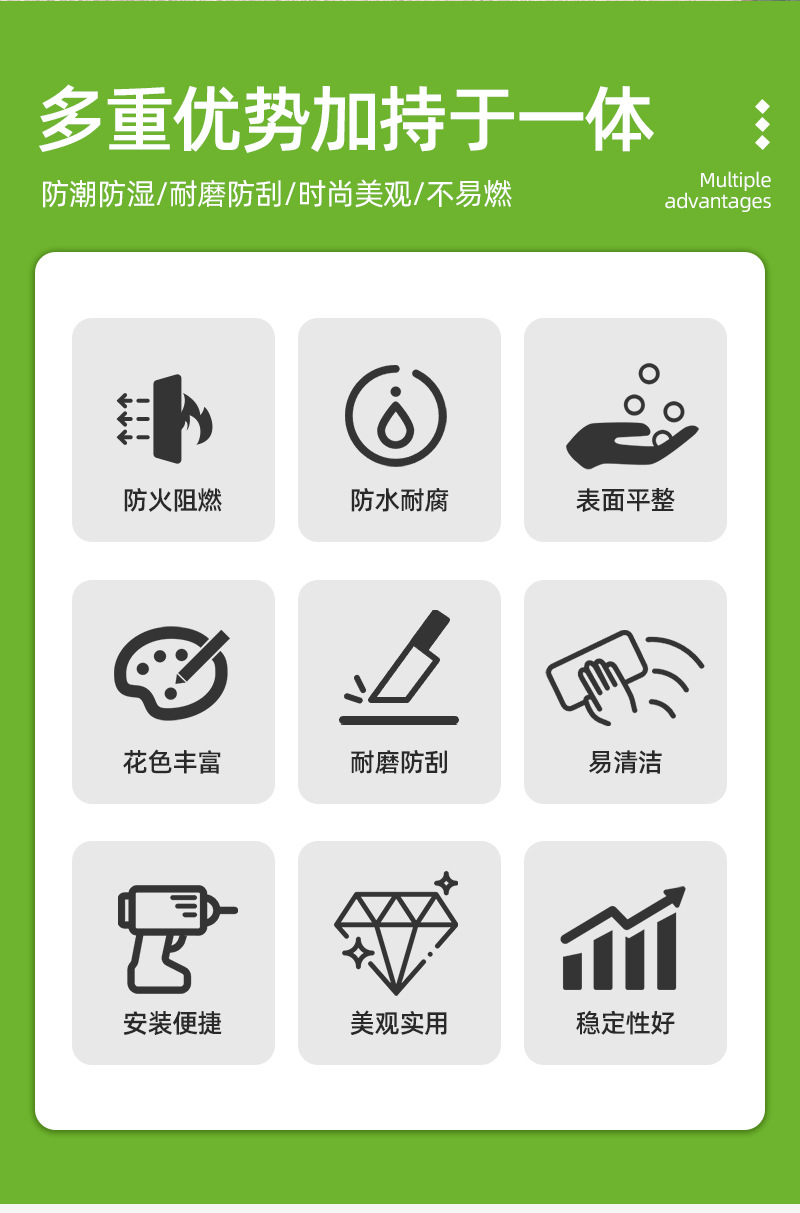 多重优势加持于一体

防潮防湿/耐磨防刮/时尚美观/不易燃

Multiple advantages

防火阻燃

防水耐腐

表面平整

花色丰富

耐磨防刮

易清洁

安装便捷

美观实用

稳定性好