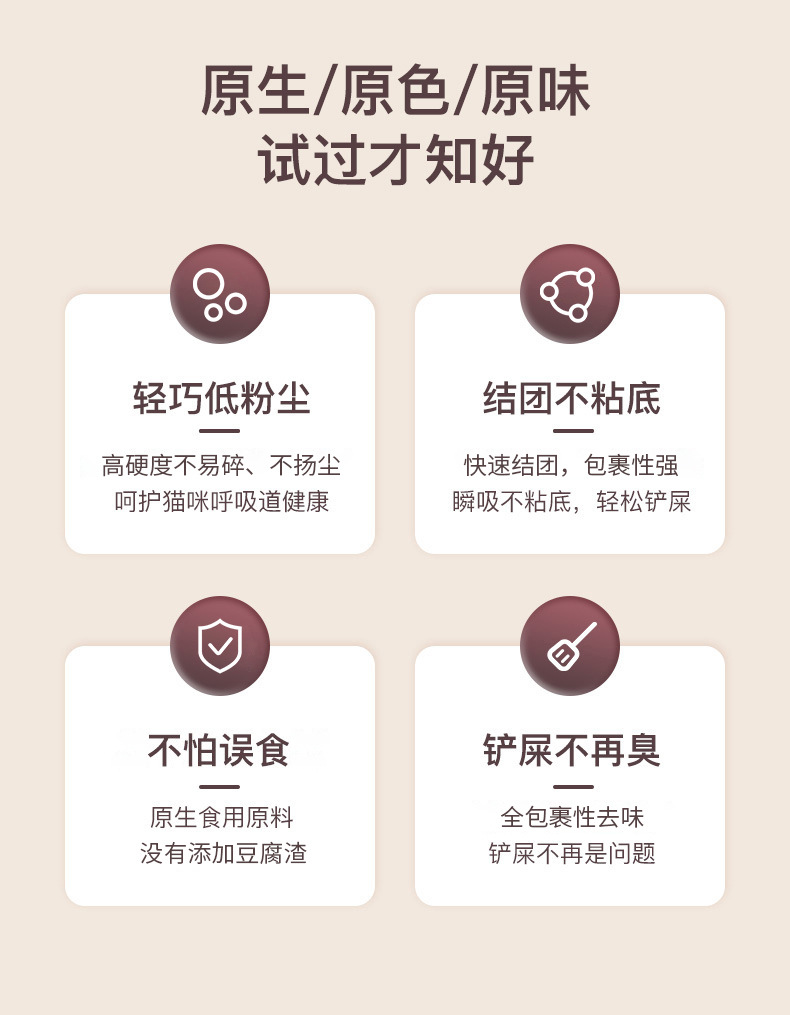 原生/原色/原味
试过才知好

轻巧低粉尘

高硬度不易碎、不扬尘
呵护猫咪呼吸道健康

结团不粘底

快速结团，包裹性强
瞬吸不粘底，轻松铲屎

不怕误食

原生食用原料
没有添加豆腐渣

铲屎不再臭

全包裹性去味
铲屎不再是问题