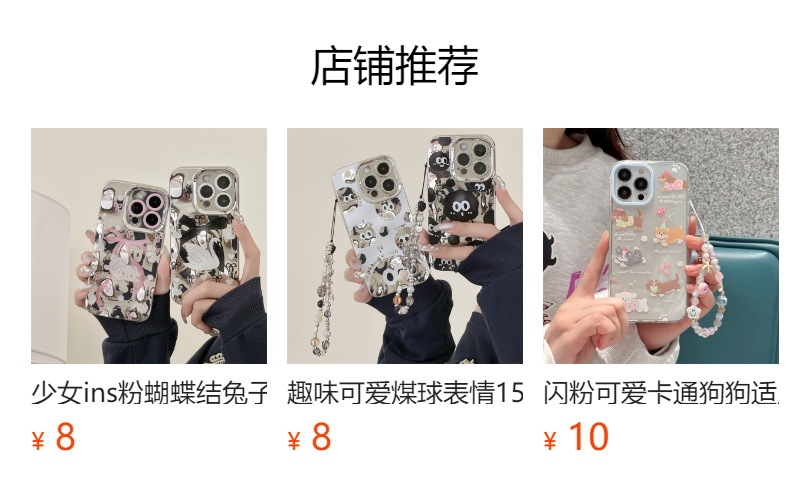 店铺推荐

少女ins粉蝴蝶结兔子
¥ 8

趣味可爱煤球表情15
¥ 8

闪粉可爱卡通狗狗适
¥ 10