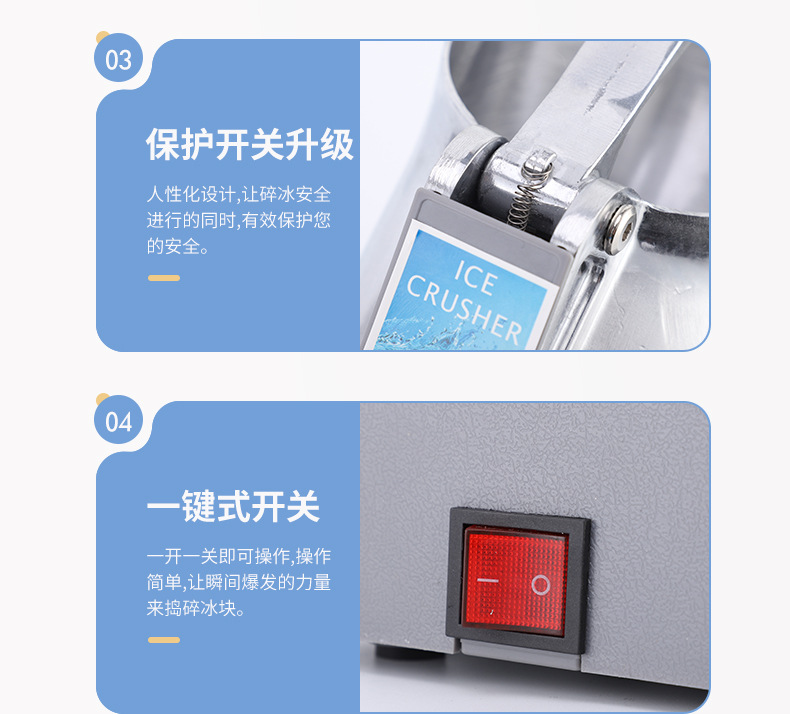 03

保护开关升级

人性化设计,让碎冰安全进行的同时,有效保护您的安全。

ICE CRUSHER

04

一键式开关

一开一关即可操作,操作简单,让瞬间爆发的力量来捣碎冰块。

— O