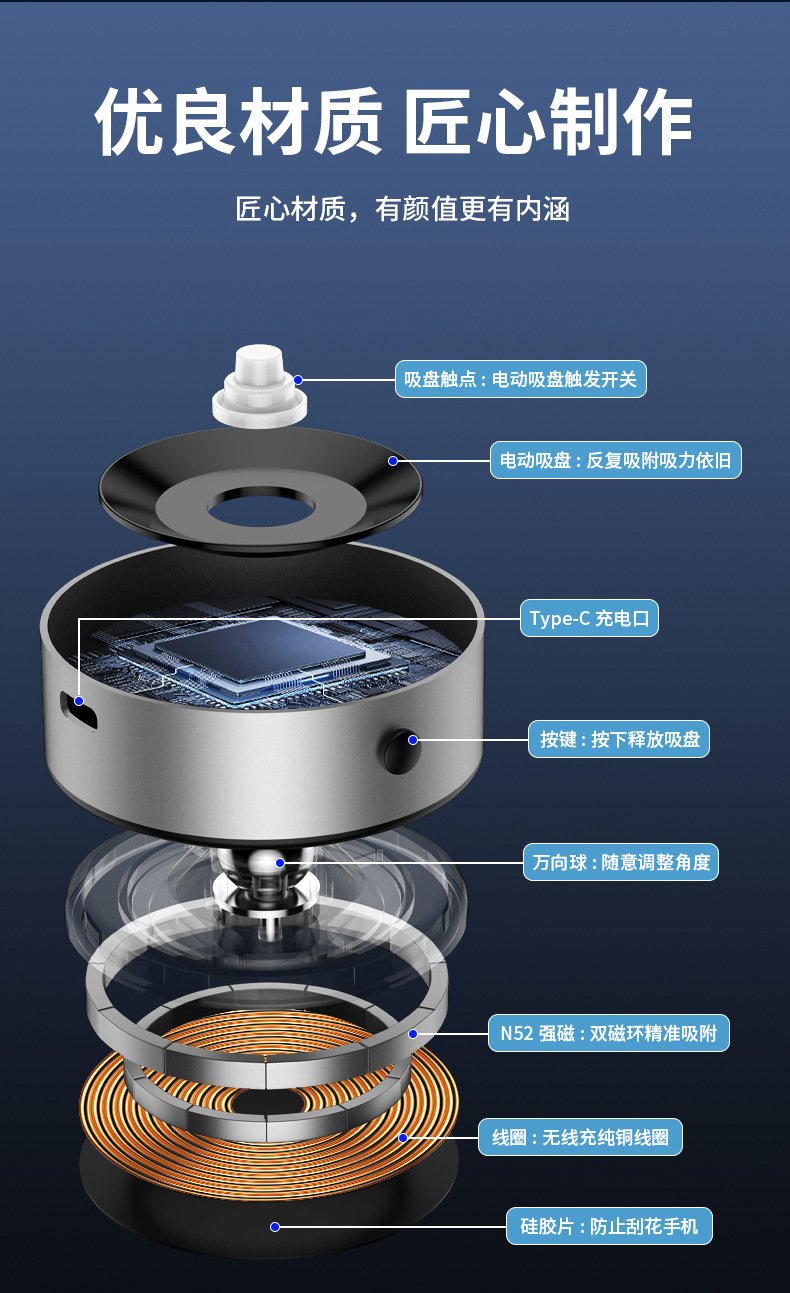 优良材质 匠心制作

匠心材质，有颜值更有内涵

吸盘触点：电动吸盘触发开关

电动吸盘：反复吸附吸力依旧

Type-C 充电口

按键：按下释放吸盘

万向球：随意调整角度

N52 强磁：双磁环精准吸附

线圈：无线充纯铜线圈

硅胶片：防止刮花手机