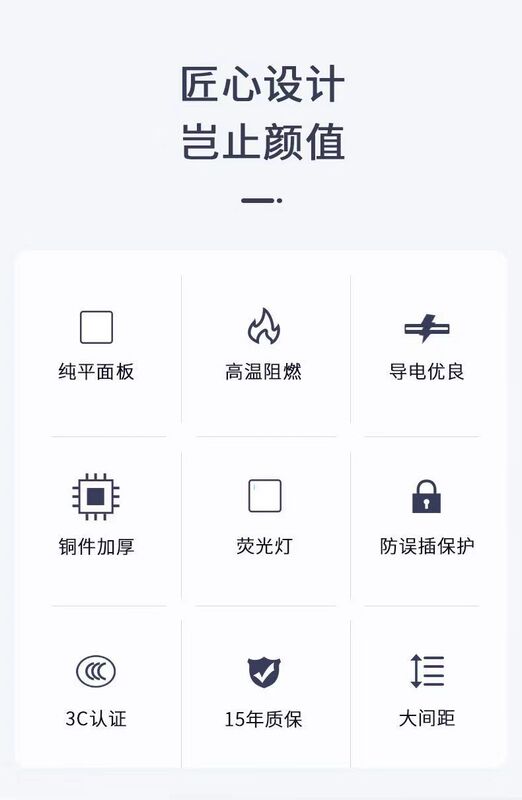 匠心设计
岂止颜值

纯平面板

高温阻燃

导电优良

铜件加厚

荧光灯

防误插保护

3C认证

15年质保

大间距