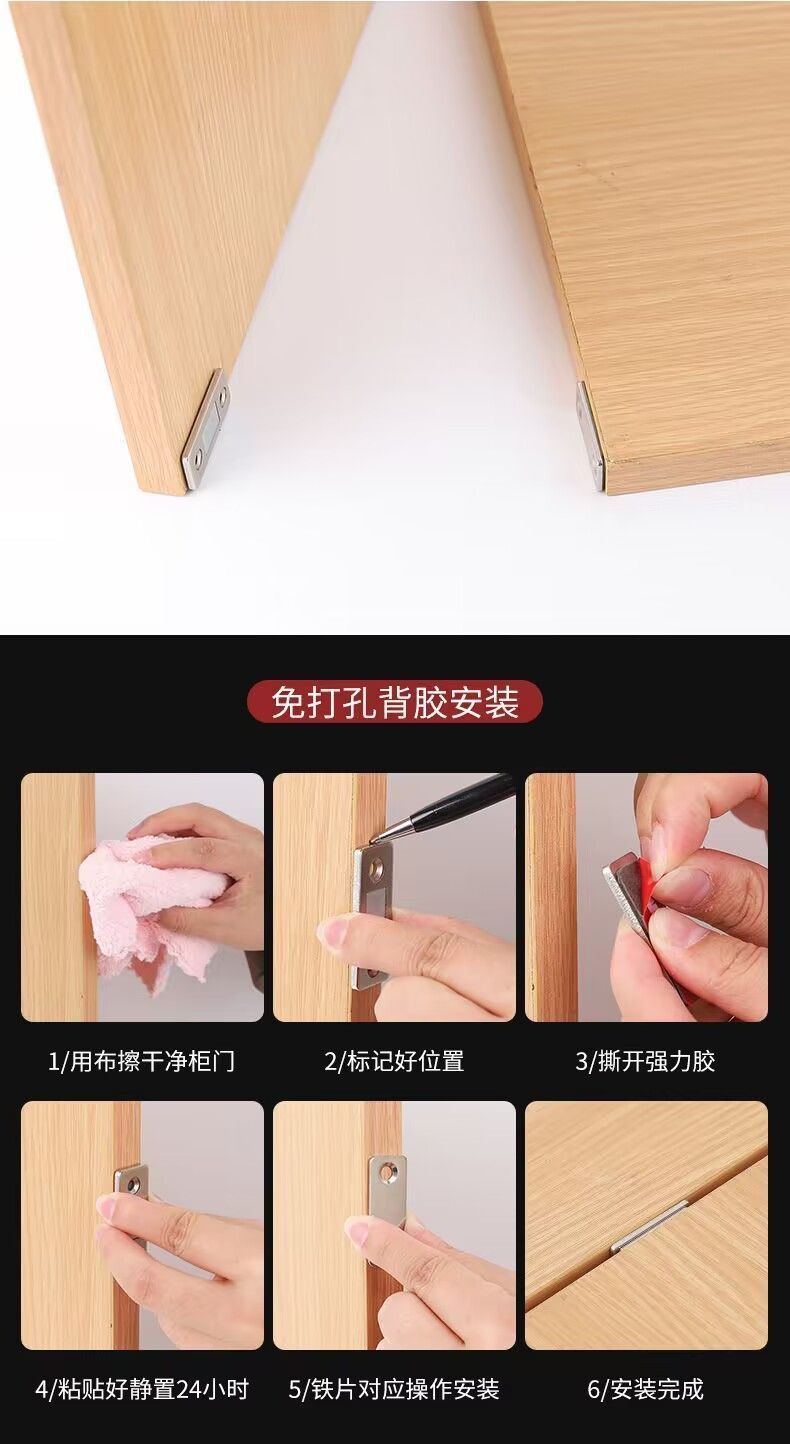 免打孔背胶安装

1/用布擦干净柜门

2/标记好位置

3/撕开强力胶

4/粘贴好静置24小时

5/铁片对应操作安装

6/安装完成