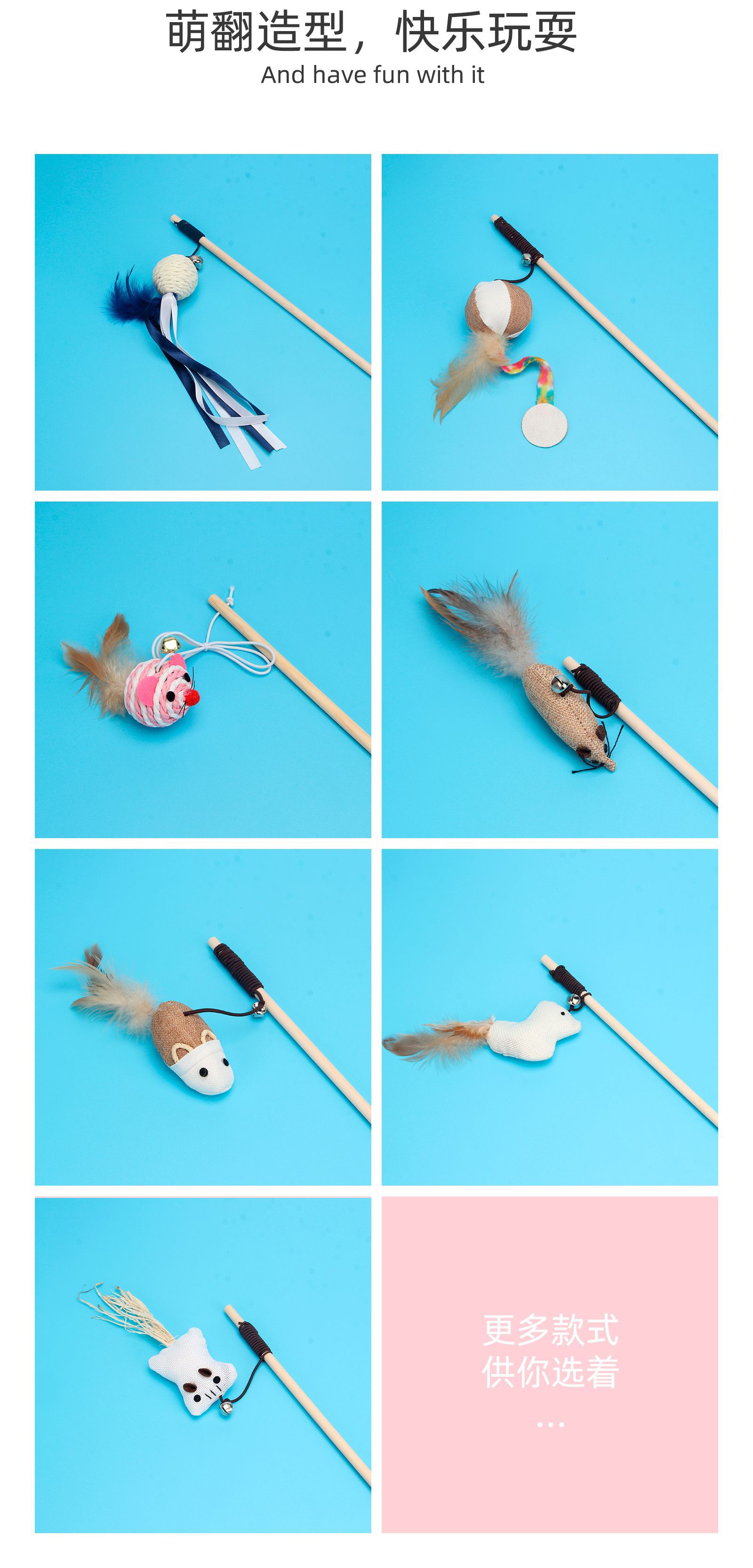 萌翻造型，快乐玩耍
And have fun with it

更多款式
供你选着
...