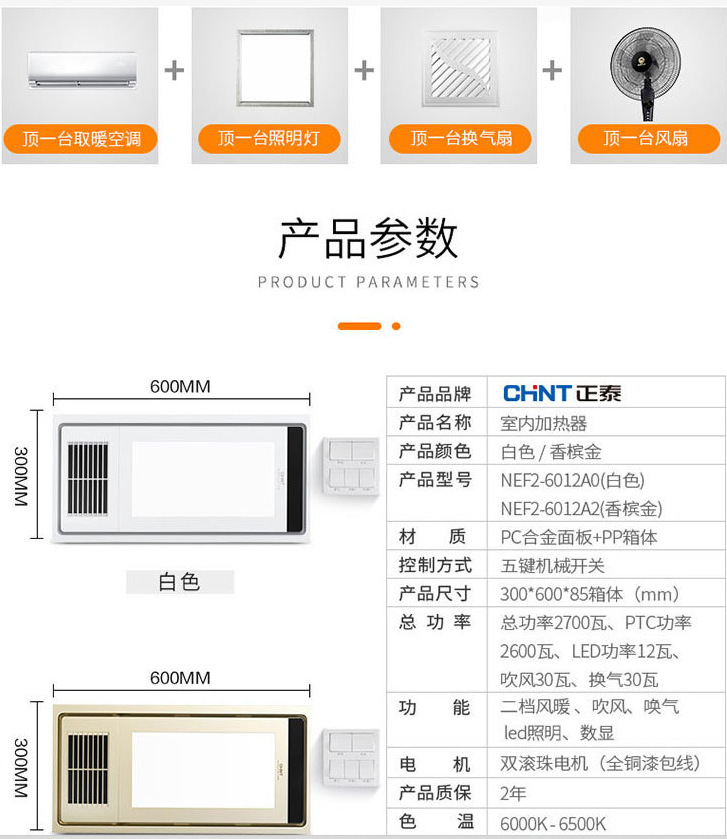 顶一台取暖空调 + 顶一台照明灯 + 顶一台换气扇 + 顶一台风扇

产品参数

PRODUCT PARAMETERS

600MM

300MM

白色

600MM

300MM

| 产品品牌 | CHNT 正泰 |
|---|---|
| 产品名称 | 室内加热器 |
| 产品颜色 | 白色 / 香槟金 |
| 产品型号 | NEF2-6012A0(白色) NEF2-6012A2(香槟金) |
| 材 质 | PC合金面板+PP箱体 |
| 控制方式 | 五键机械开关 |
| 产品尺寸 | 300*600*85箱体（mm） |
| 总 功 率 | 总功率2700瓦、PTC功率2600瓦、LED功率12瓦、吹风30瓦、换气30瓦 |
| 功 能 | 二档风暖、吹风、唤气 led照明、数显 |
| 电 机 | 双滚珠电机（全铜漆包线） |
| 产品质保 | 2年 |
| 色 温 | 6000K - 6500K |