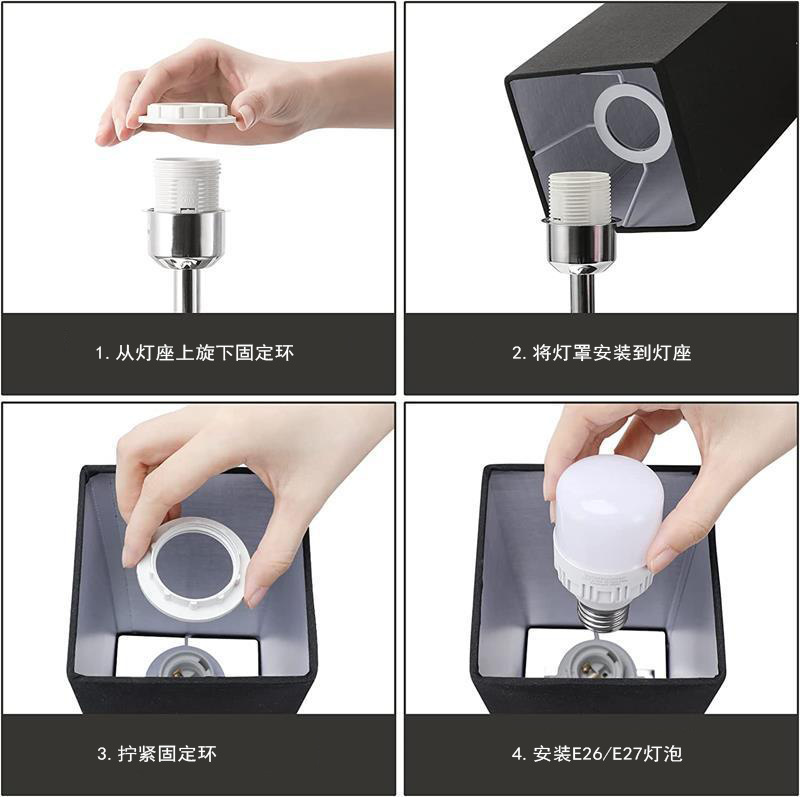 1. 从灯座上旋下固定环

2. 将灯罩安装到灯座

3. 拧紧固定环

4. 安装E26/E27灯泡