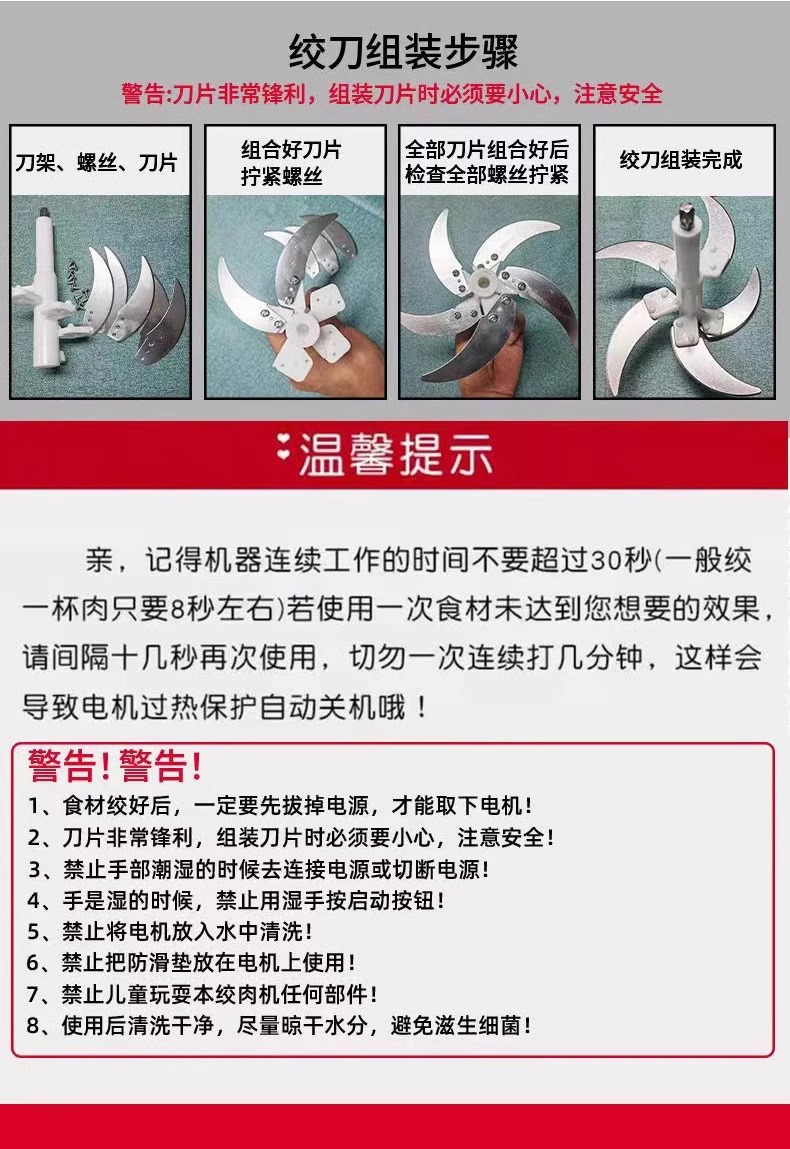 绞刀组装步骤

警告:刀片非常锋利，组装刀片时必须要小心，注意安全

刀架、螺丝、刀片

组合好刀片
拧紧螺丝

全部刀片组合好后
检查全部螺丝拧紧

绞刀组装完成

温馨提示

亲，记得机器连续工作的时间不要超过30秒(一般绞一杯肉只要8秒左右)若使用一次食材未达到您想要的效果，请间隔十几秒再次使用，切勿一次连续打几分钟，这样会导致电机过热保护自动关机哦！

警告!警告!

1、食材绞好后，一定要先拔掉电源，才能取下电机!
2、刀片非常锋利，组装刀片时必须要小心，注意安全!
3、禁止手部潮湿的时候去连接电源或切断电源!
4、手是湿的时候，禁止用湿手按启动按钮!
5、禁止将电机放入水中清洗!
6、禁止把防滑垫放在电机上使用!
7、禁止儿童玩耍本绞肉机任何部件!
8、使用后清洗干净，尽量晾干水分，避免滋生细菌!