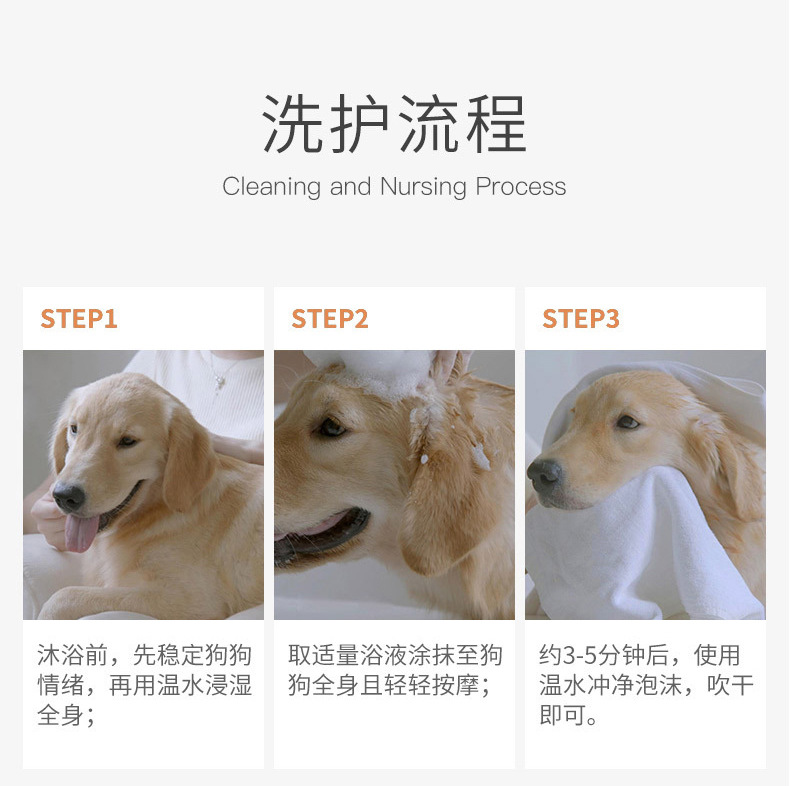 洗护流程

Cleaning and Nursing Process

STEP1

沐浴前，先稳定狗狗情绪，再用温水浸湿全身；

STEP2

取适量浴液涂抹至狗狗全身且轻轻按摩；

STEP3

约3-5分钟后，使用温水冲净泡沫，吹干即可。