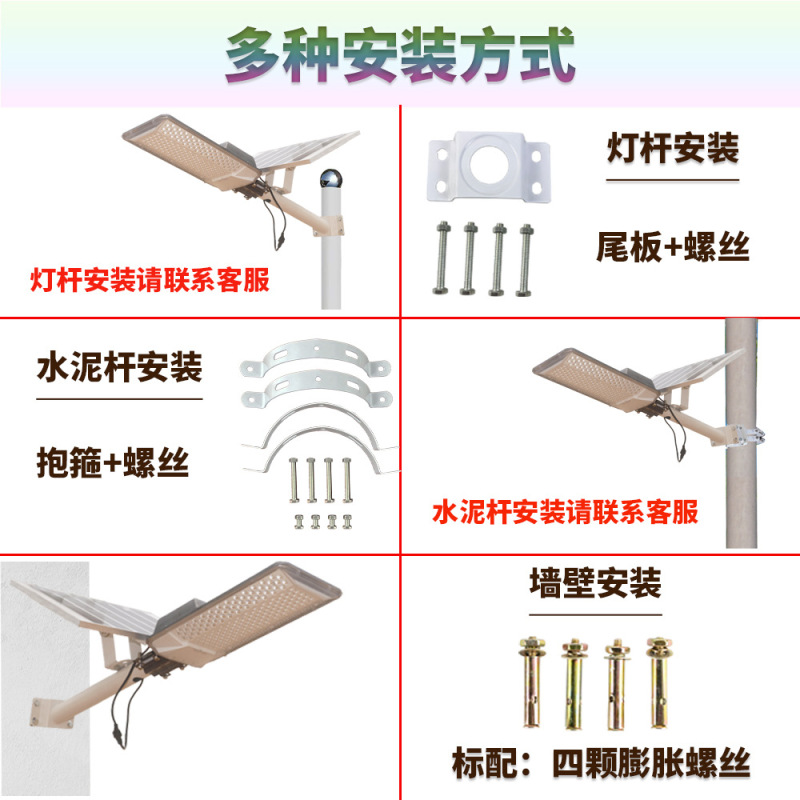 多种安装方式

灯杆安装请联系客服

灯杆安装

尾板+螺丝

水泥杆安装

抱箍+螺丝

水泥杆安装请联系客服

墙壁安装

标配：四颗膨胀螺丝