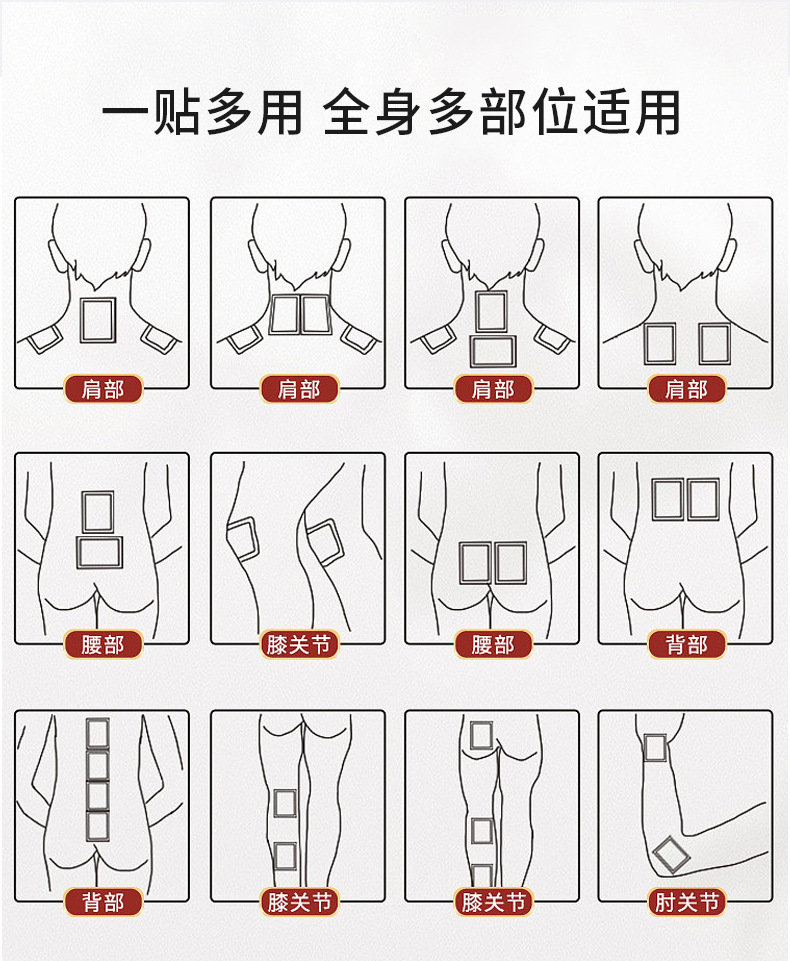 一贴多用 全身多部位适用

肩部

肩部

肩部

肩部

腰部

膝关节

腰部

背部

背部

膝关节

膝关节

肘关节