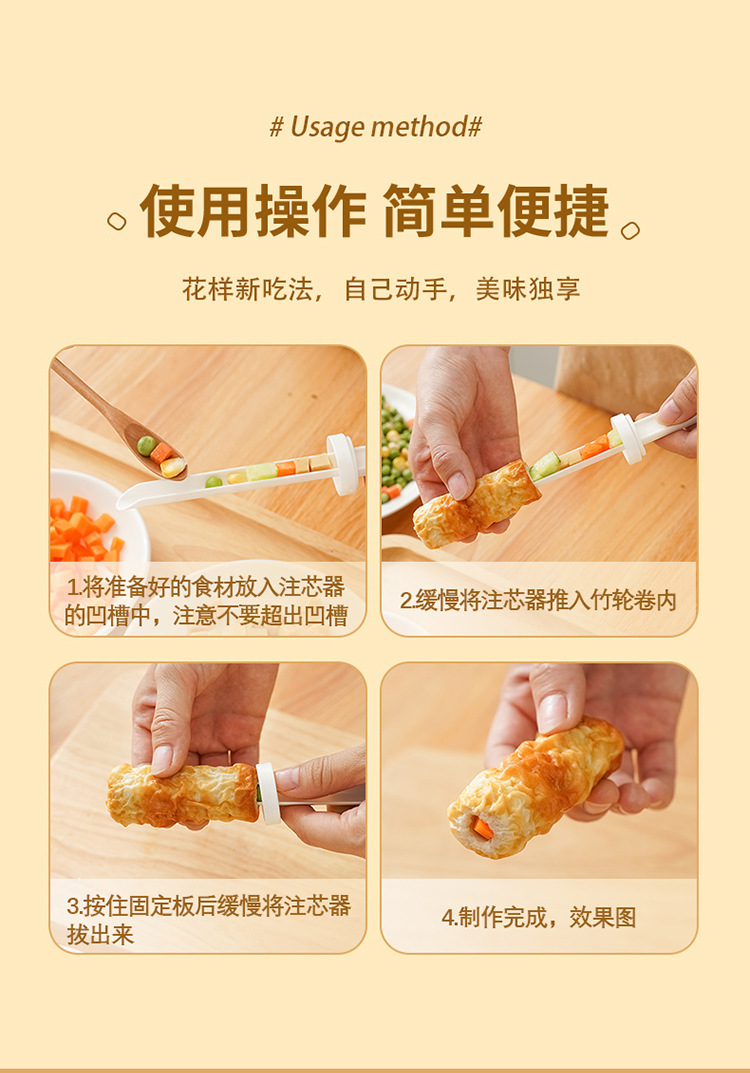 # Usage method#

使用操作 简单便捷

花样新吃法，自己动手，美味独享

1.将准备好的食材放入注芯器的凹槽中，注意不要超出凹槽

2.缓慢将注芯器推入竹轮卷内

3.按住固定板后缓慢将注芯器拔出来

4.制作完成，效果图