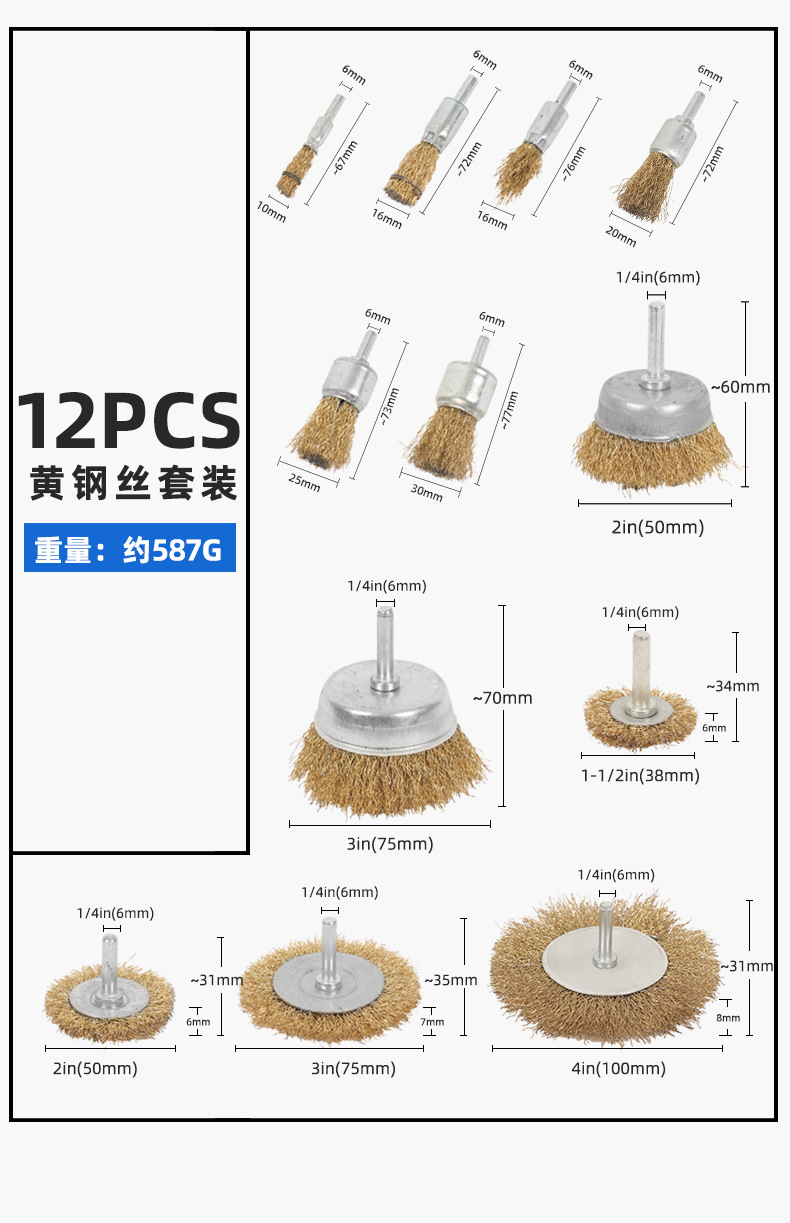 12PCS
黄钢丝套装
重量：约587G

6mm
~67mm
10mm

6mm
~72mm
16mm

6mm
~76mm
16mm

6mm
~72mm
20mm

6mm
~73mm
25mm

6mm
~77mm
30mm

1/4in(6mm)
~60mm
2in(50mm)

1/4in(6mm)
~70mm
3in(75mm)

1/4in(6mm)
~34mm
6mm
1-1/2in(38mm)

1/4in(6mm)
~31mm
6mm
2in(50mm)

1/4in(6mm)
~35mm
7mm
3in(75mm)

1/4in(6mm)
~31mm
8mm
4in(100mm)