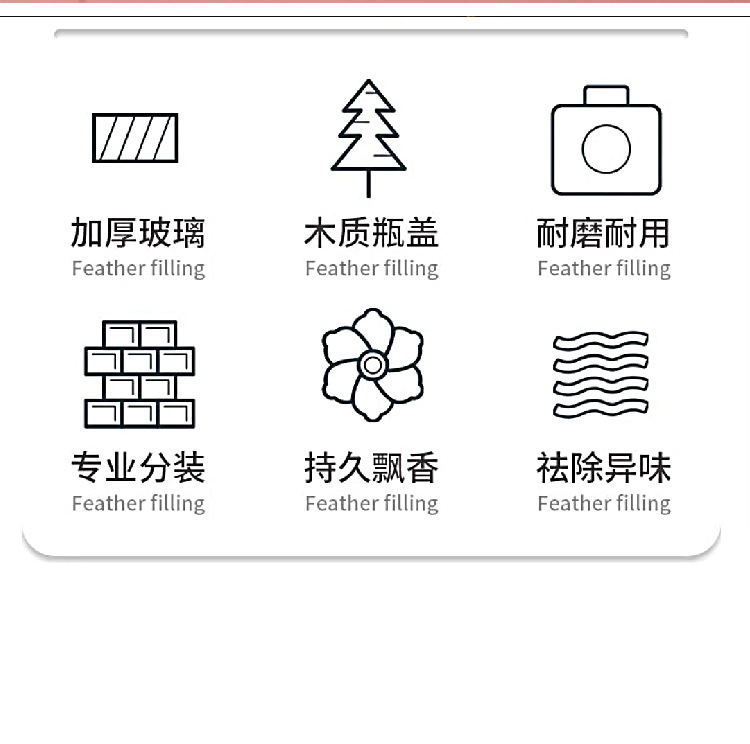 加厚玻璃
Feather filling

木质瓶盖
Feather filling

耐磨耐用
Feather filling

专业分装
Feather filling

持久飘香
Feather filling

祛除异味
Feather filling