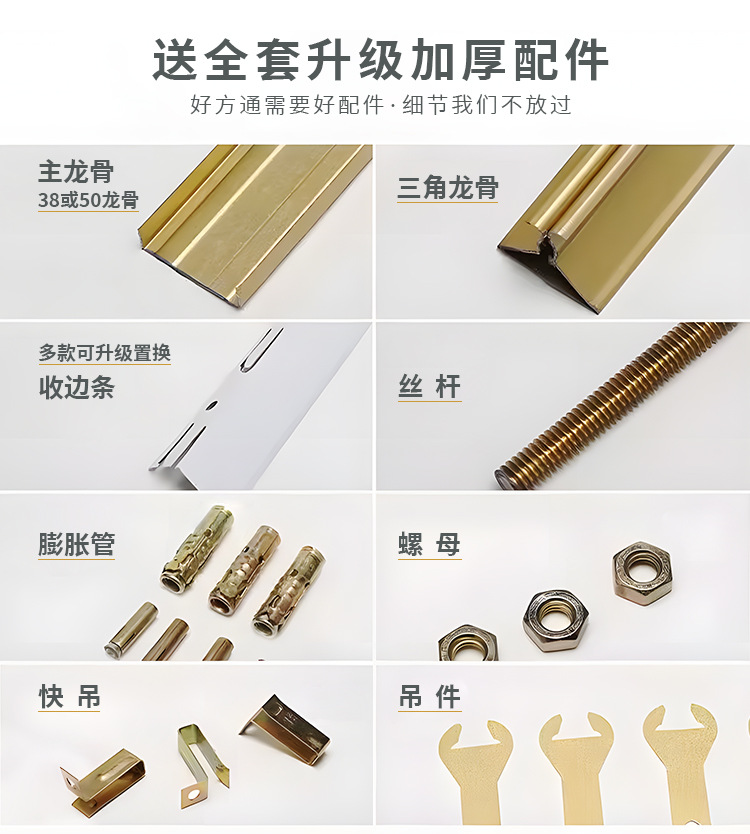 送全套升级加厚配件

好方通需要好配件·细节我们不放过

主龙骨
38或50龙骨

三角龙骨

多款可升级置换
收边条

丝 杆

膨胀管

螺 母

快 吊

吊 件