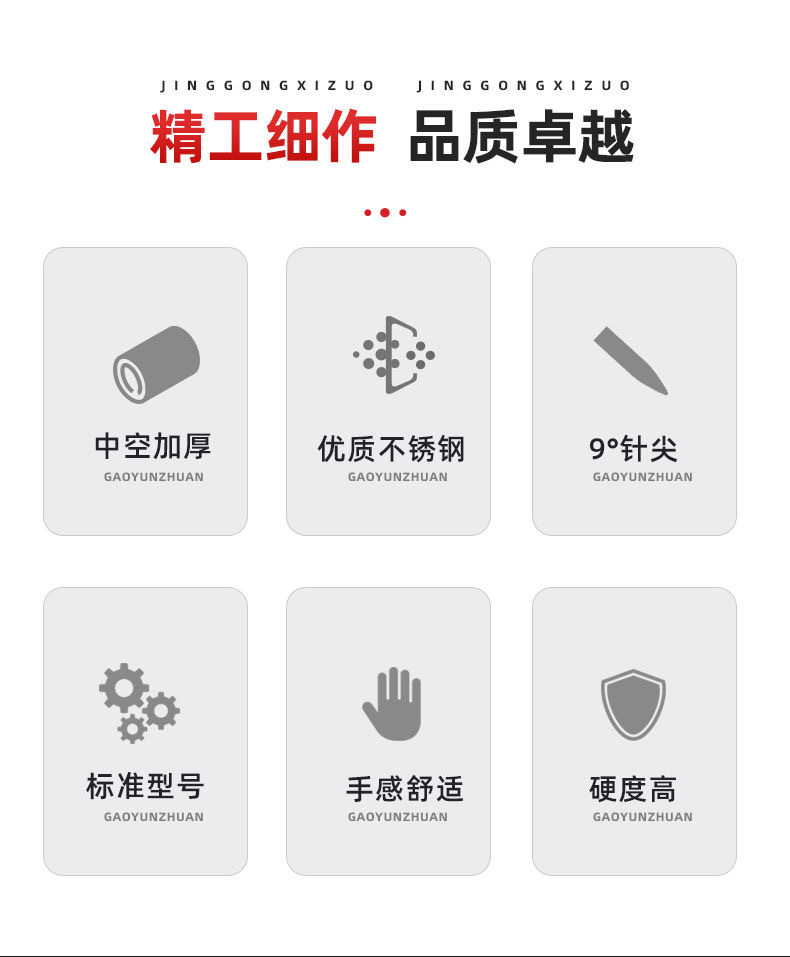 JINGGONGXIZUO JINGGONGXIZUO

精工细作 品质卓越

中空加厚
GAOYUNZHUAN

优质不锈钢
GAOYUNZHUAN

9°针尖
GAOYUNZHUAN

标准型号
GAOYUNZHUAN

手感舒适
GAOYUNZHUAN

硬度高
GAOYUNZHUAN