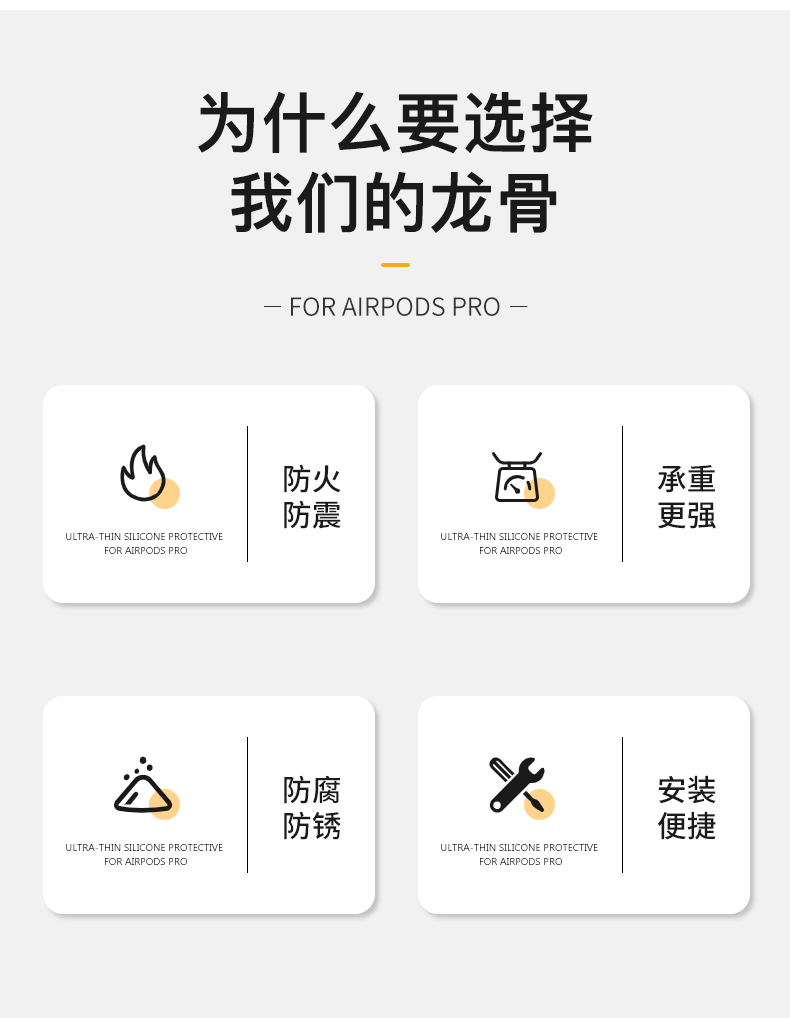 为什么要选择
我们的龙骨

— FOR AIRPODS PRO —

ULTRA-THIN SILICONE PROTECTIVE
FOR AIRPODS PRO

防火
防震

ULTRA-THIN SILICONE PROTECTIVE
FOR AIRPODS PRO

承重
更强

ULTRA-THIN SILICONE PROTECTIVE
FOR AIRPODS PRO

防腐
防锈

ULTRA-THIN SILICONE PROTECTIVE
FOR AIRPODS PRO

安装
便捷