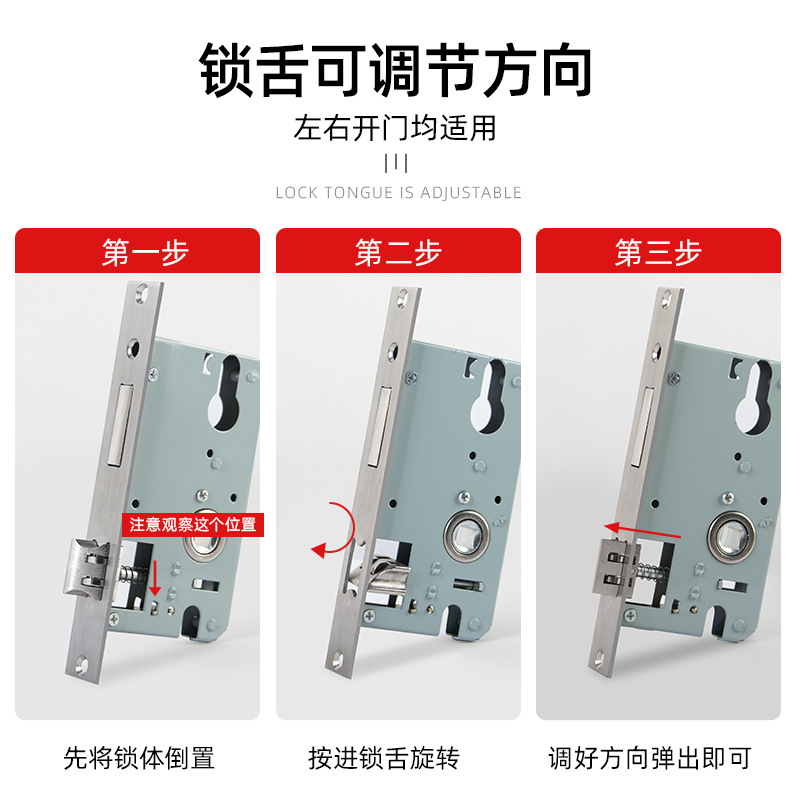 锁舌可调节方向

左右开门均适用

LOCK TONGUE IS ADJUSTABLE

第一步

注意观察这个位置

先将锁体倒置

第二步

按进锁舌旋转

第三步

调好方向弹出即可