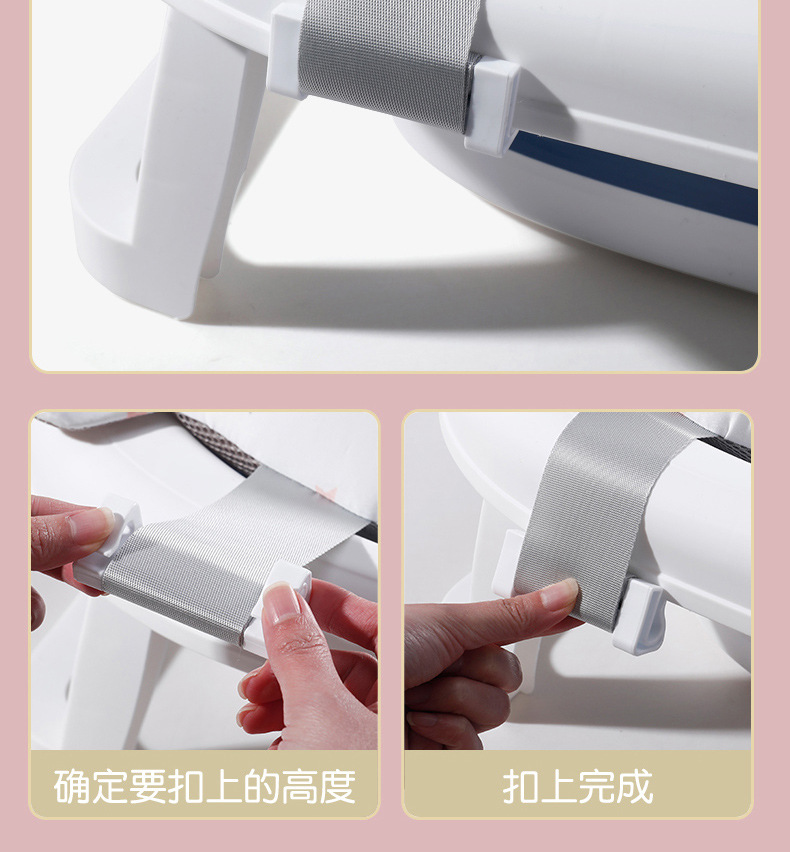 确定要扣上的高度

扣上完成