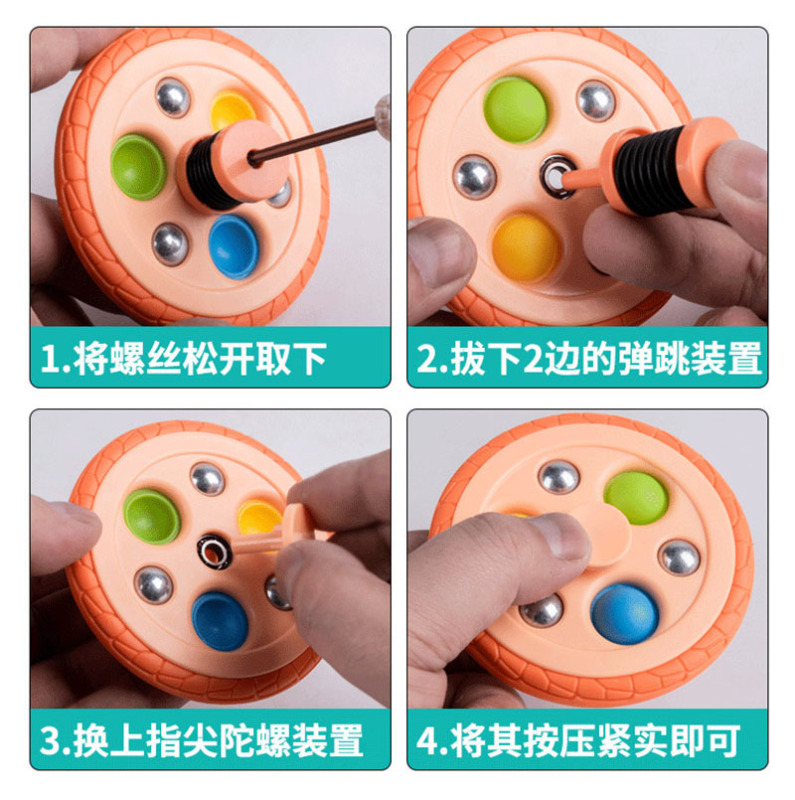 1.将螺丝松开取下

2.拔下2边的弹跳装置

3.换上指尖陀螺装置

4.将其按压紧实即可