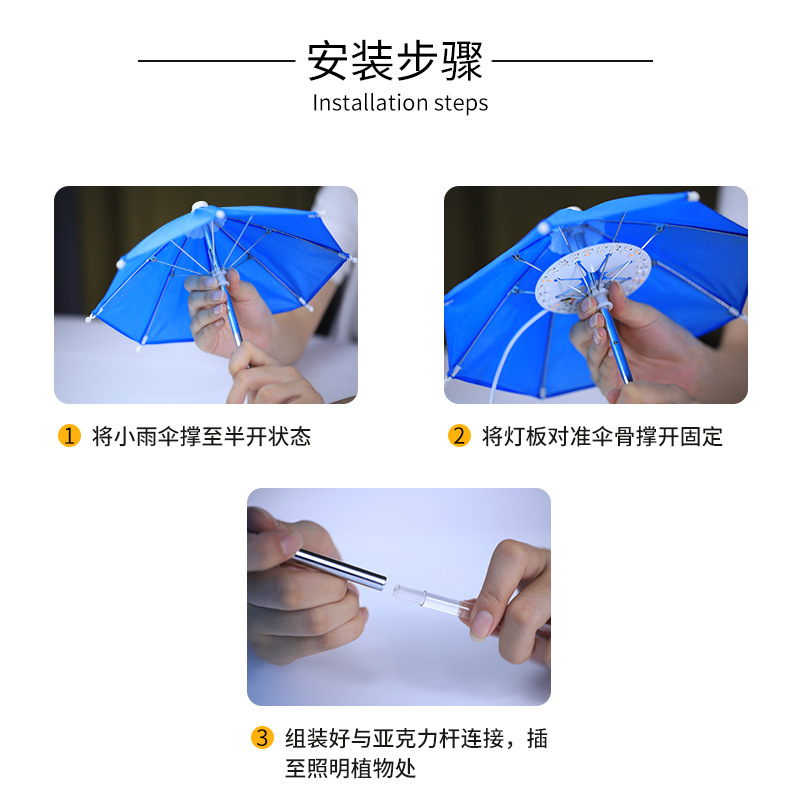 安装步骤
Installation steps

1 将小雨伞撑至半开状态

2 将灯板对准伞骨撑开固定

3 组装好与亚克力杆连接，插至照明植物处