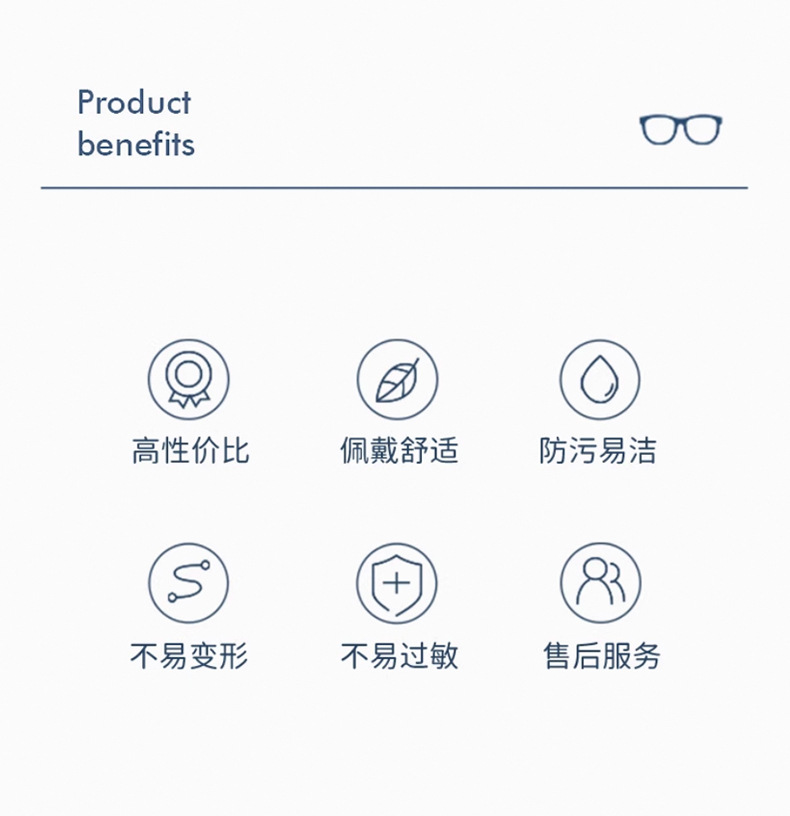 Product
benefits

高性价比 佩戴舒适 防污易洁

不易变形 不易过敏 售后服务