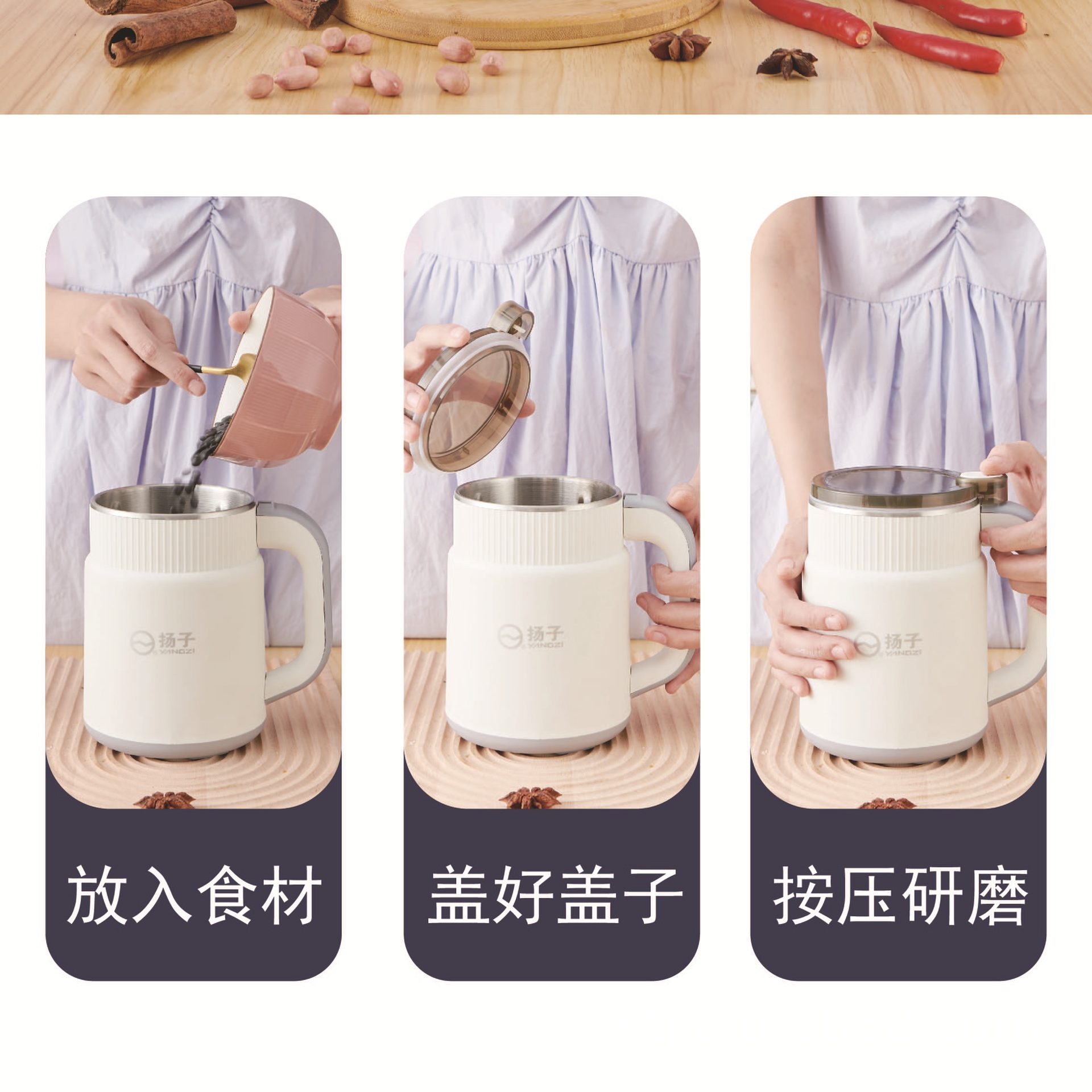 扬子
YANGZI

放入食材

扬子
YANGZI

盖好盖子

扬子
YANGZI

按压研磨