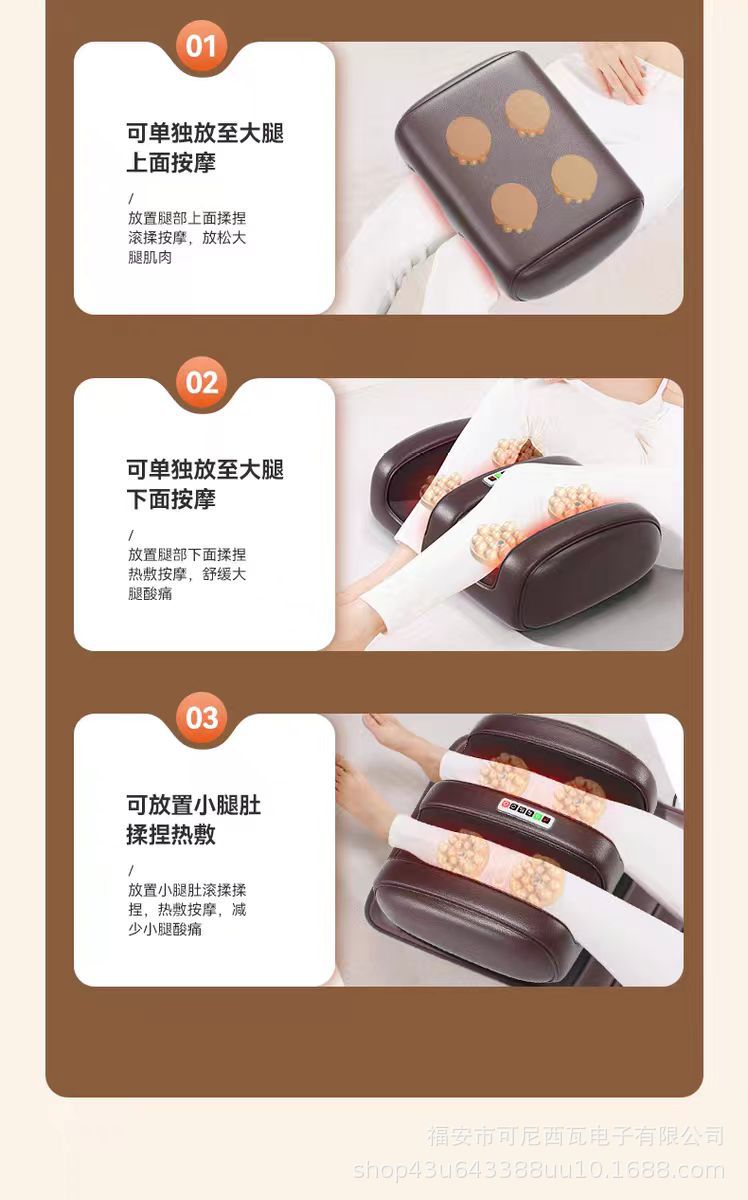 01

可单独放至大腿上面按摩

/

放置腿部上面揉捏滚揉按摩，放松大腿肌肉

02

可单独放至大腿下面按摩

/

放置腿部下面揉捏热敷按摩，舒缓大腿酸痛

03

可放置小腿肚揉捏热敷

/

放置小腿肚滚揉揉捏，热敷按摩，减少小腿酸痛

福安市可尼西瓦电子有限公司
shop43u643388uu10.1688.com