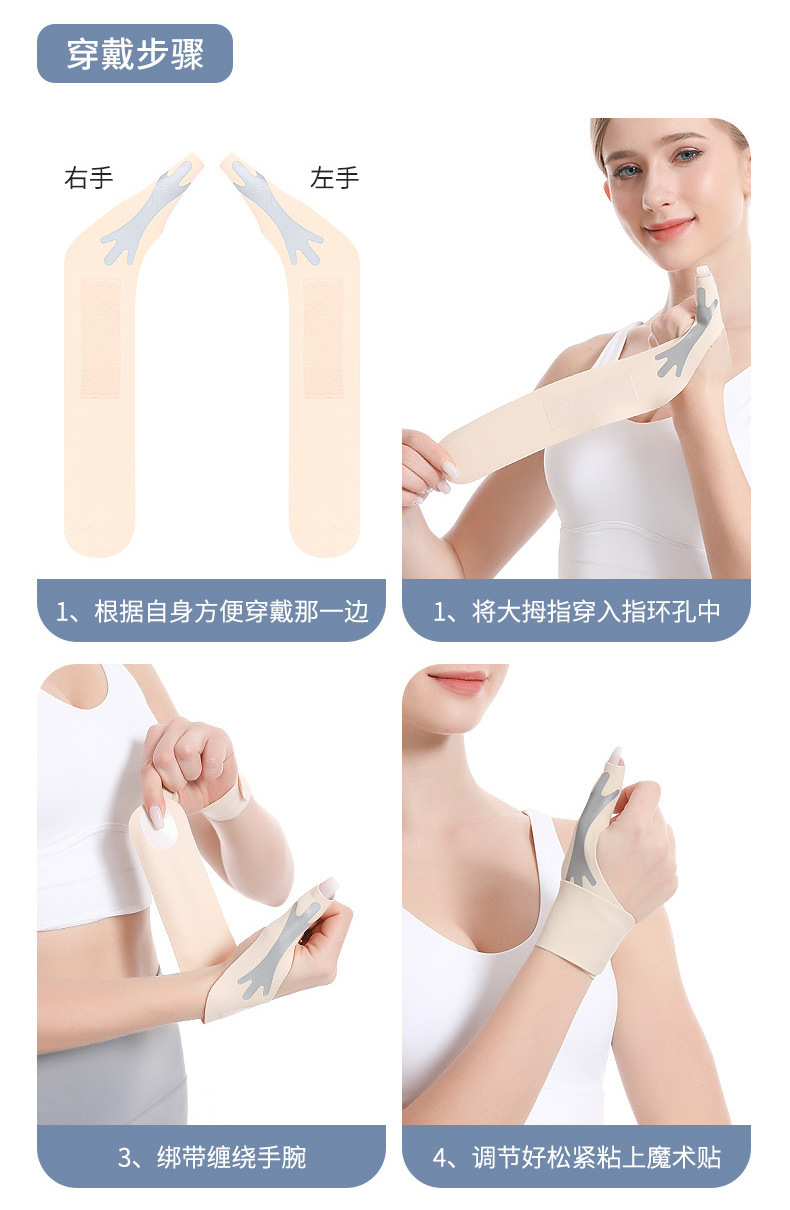 穿戴步骤

右手

左手

1、根据自身方便穿戴那一边

1、将大拇指穿入指环孔中

3、绑带缠绕手腕

4、调节好松紧粘上魔术贴