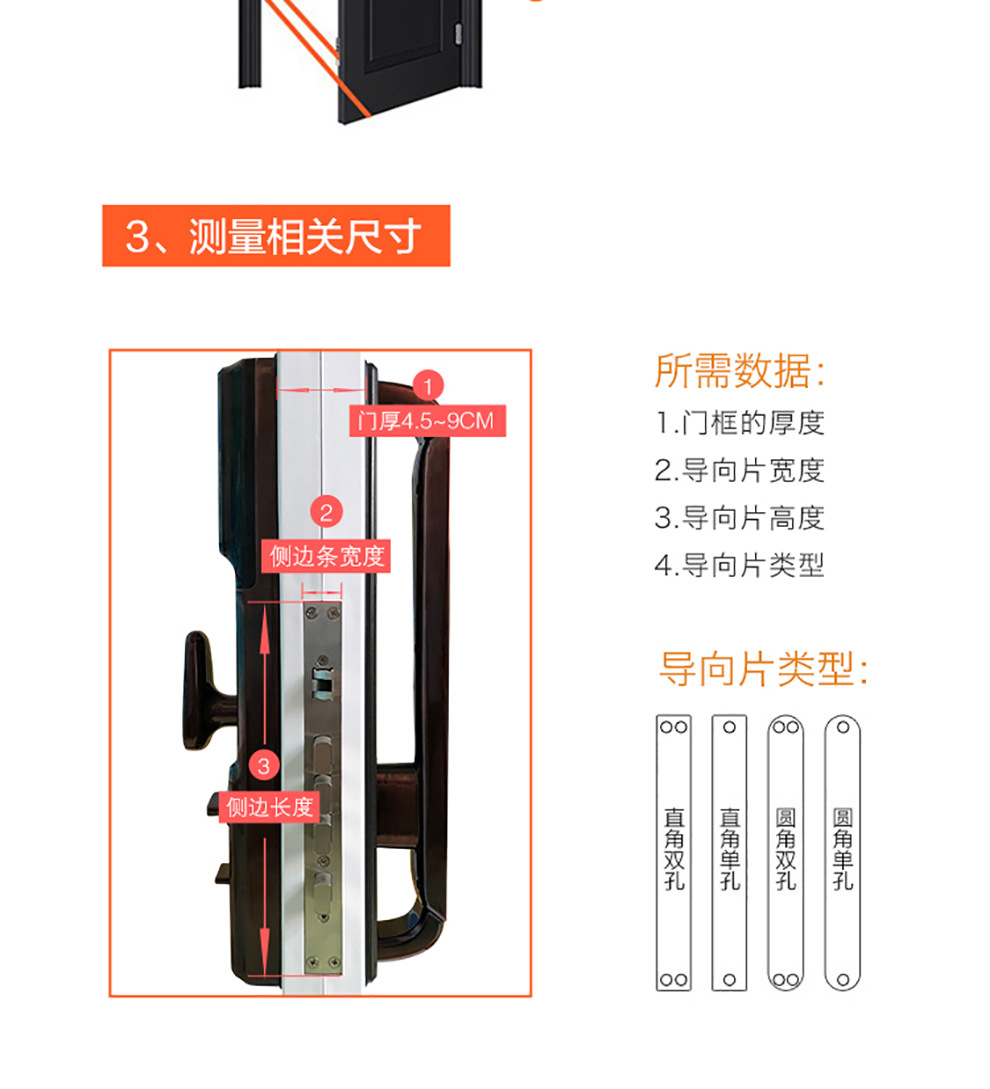 3、测量相关尺寸

1
门厚4.5~9CM

2
侧边条宽度

3
侧边长度

所需数据:
1.门框的厚度
2.导向片宽度
3.导向片高度
4.导向片类型

导向片类型:

直角双孔

直角单孔

圆角双孔

圆角单孔