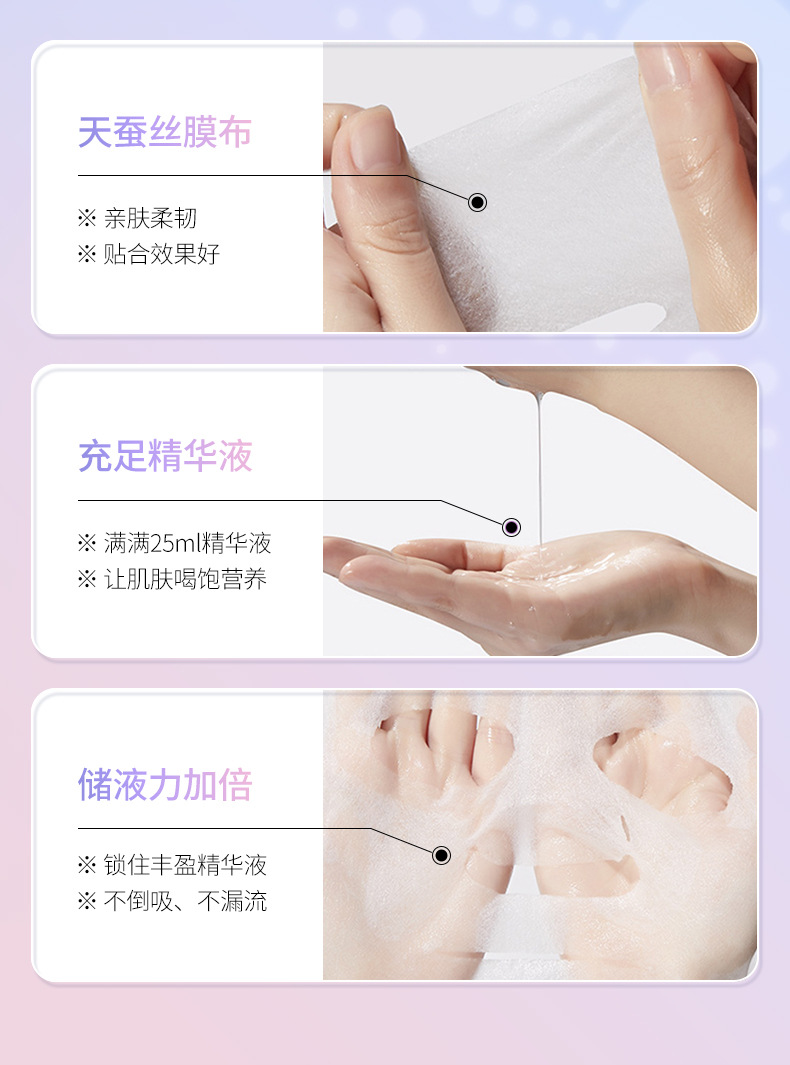 天蚕丝膜布

※ 亲肤柔韧
※ 贴合效果好

充足精华液

※ 满满25ml精华液
※ 让肌肤喝饱营养

储液力加倍

※ 锁住丰盈精华液
※ 不倒吸、不漏流