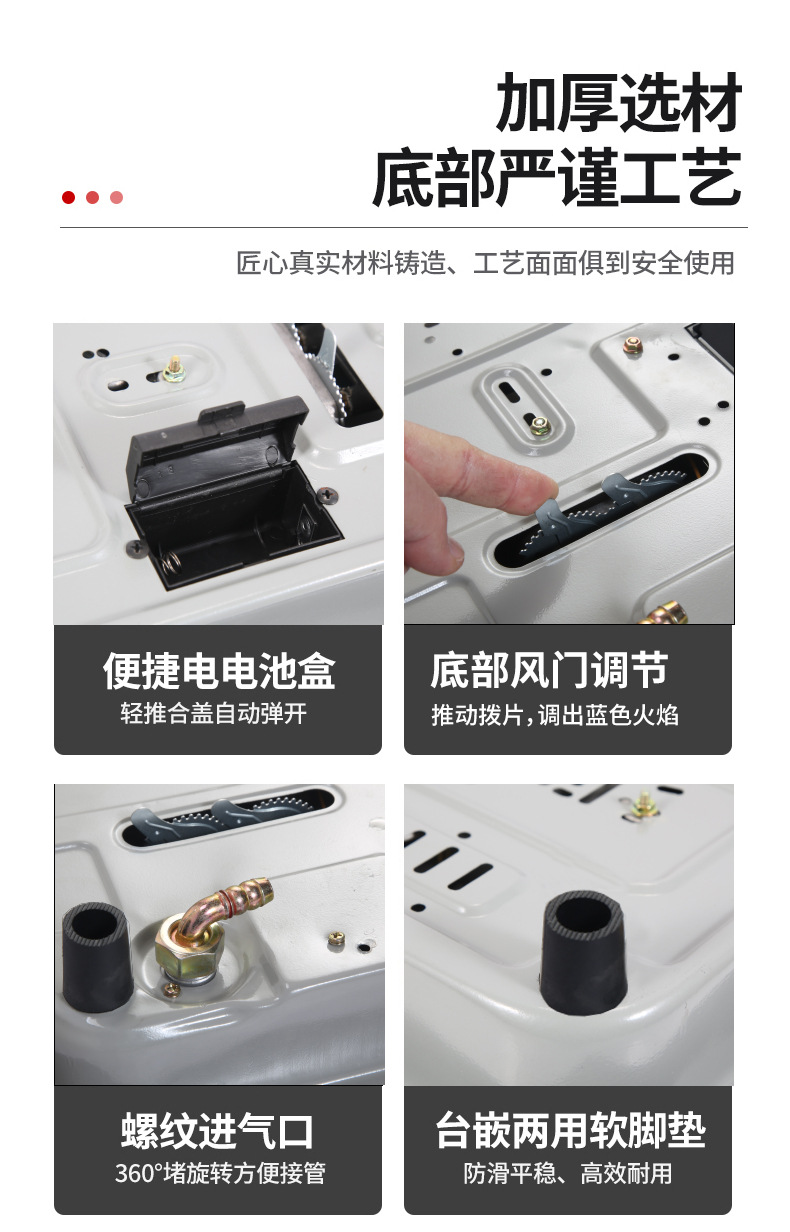 加厚选材
底部严谨工艺

匠心真实材料铸造、工艺面面俱到安全使用

便捷电电池盒
轻推合盖自动弹开

底部风门调节
推动拨片,调出蓝色火焰

螺纹进气口
360°堵旋转方便接管

台嵌两用软脚垫
防滑平稳、高效耐用