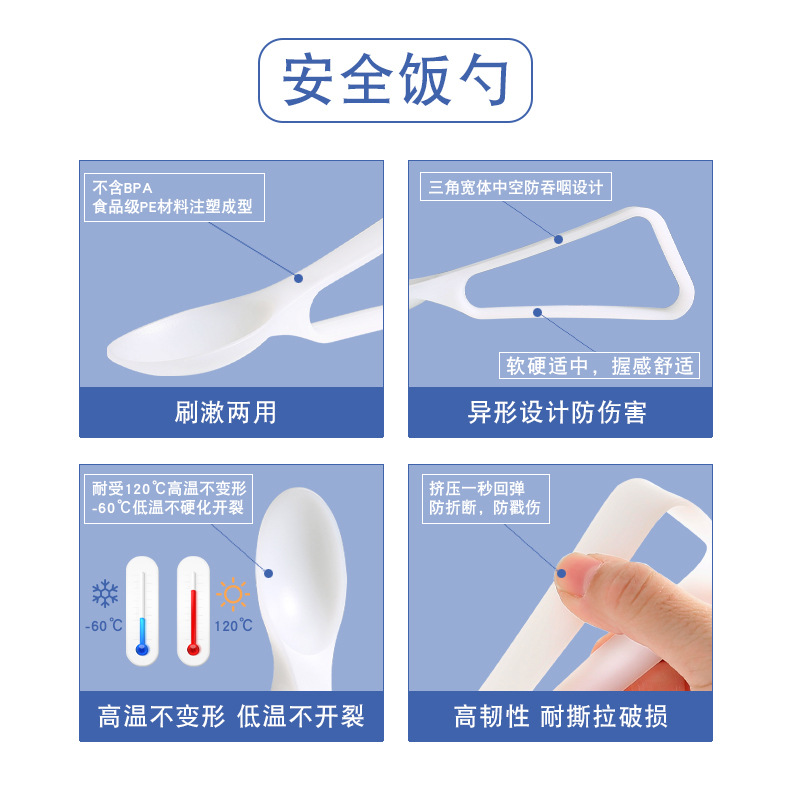 安全饭勺

不含BPA
食品级PE材料注塑成型

刷漱两用

三角宽体中空防吞咽设计

软硬适中，握感舒适

异形设计防伤害

耐受120℃高温不变形
-60℃低温不硬化开裂

-60℃

120℃

高温不变形 低温不开裂

挤压一秒回弹
防折断，防戳伤

高韧性 耐撕拉破损