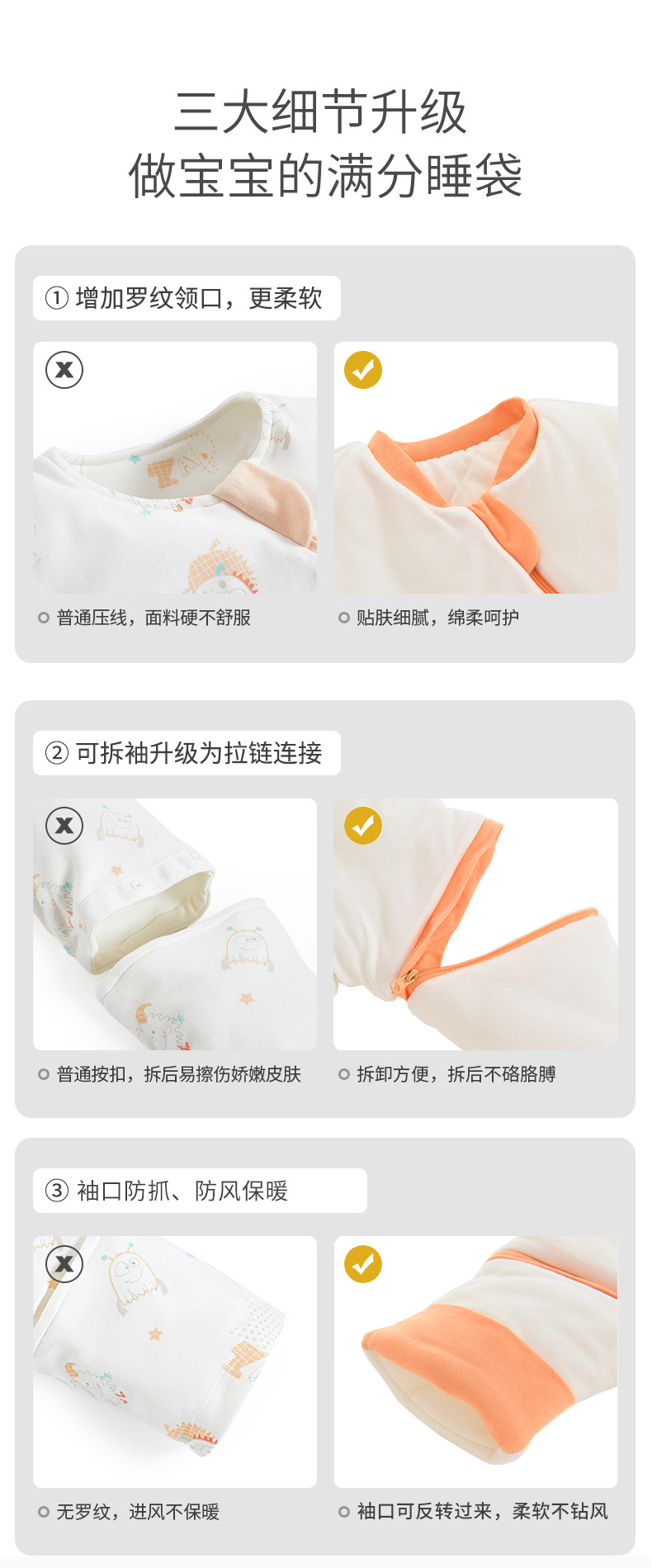 三大细节升级
做宝宝的满分睡袋

① 增加罗纹领口，更柔软

普通压线，面料硬不舒服

贴肤细腻，绵柔呵护

② 可拆袖升级为拉链连接

普通按扣，拆后易擦伤娇嫩皮肤

拆卸方便，拆后不硌胳膊

③ 袖口防抓、防风保暖

无罗纹，进风不保暖

袖口可反转过来，柔软不钻风