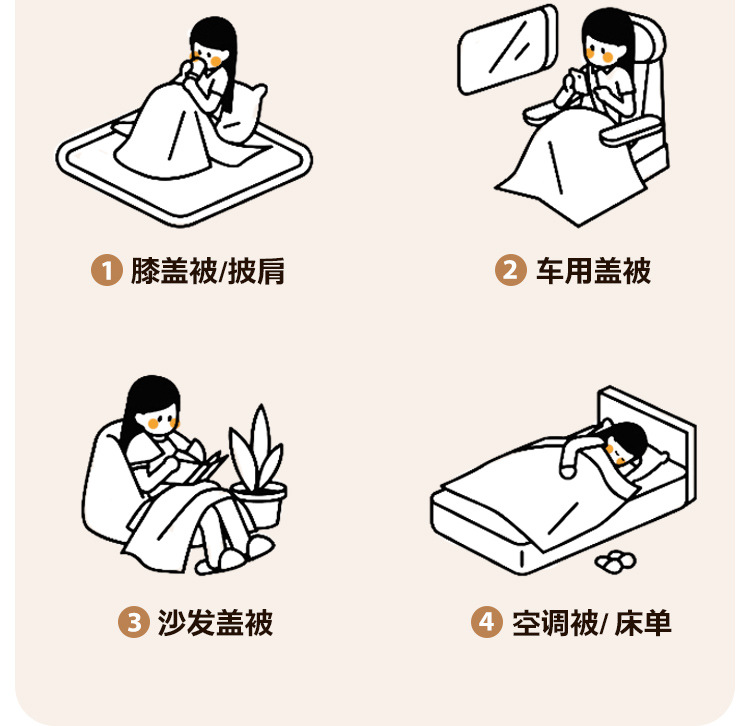 1 膝盖被/披肩

2 车用盖被

3 沙发盖被

4 空调被/ 床单