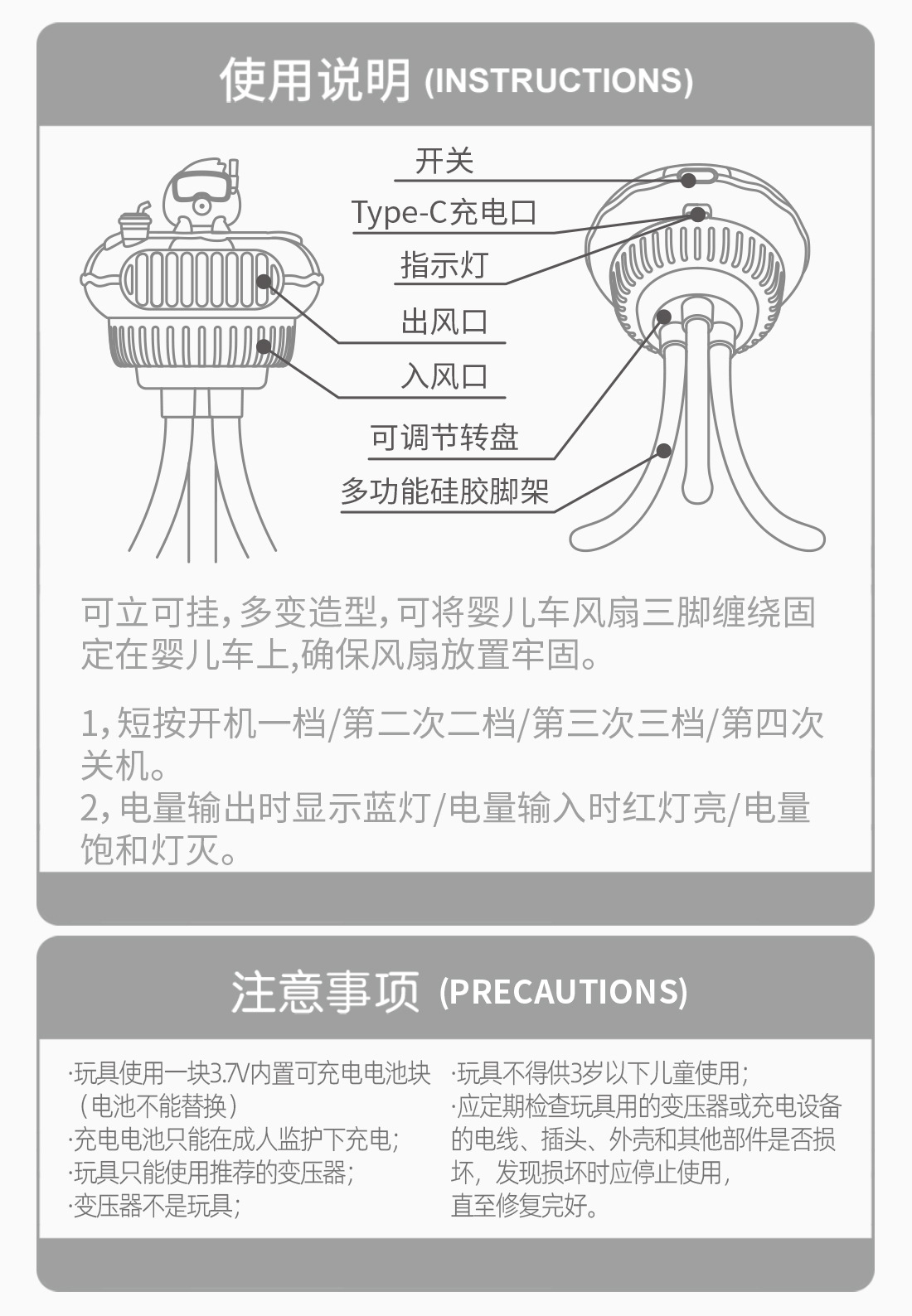 使用说明 (INSTRUCTIONS)

开关
Type-C充电口
指示灯
出风口
入风口
可调节转盘
多功能硅胶脚架

可立可挂，多变造型，可将婴儿车风扇三脚缠绕固定在婴儿车上,确保风扇放置牢固。

1，短按开机一档/第二次二档/第三次三档/第四次关机。
2，电量输出时显示蓝灯/电量输入时红灯亮/电量饱和灯灭。

注意事项 (PRECAUTIONS)

·玩具使用一块3.7V内置可充电电池块（电池不能替换）
·充电电池只能在成人监护下充电;
·玩具只能使用推荐的变压器;
·变压器不是玩具;

·玩具不得供3岁以下儿童使用;
·应定期检查玩具用的变压器或充电设备的电线、插头、外壳和其他部件是否损坏，发现损坏时应停止使用，直至修复完好。