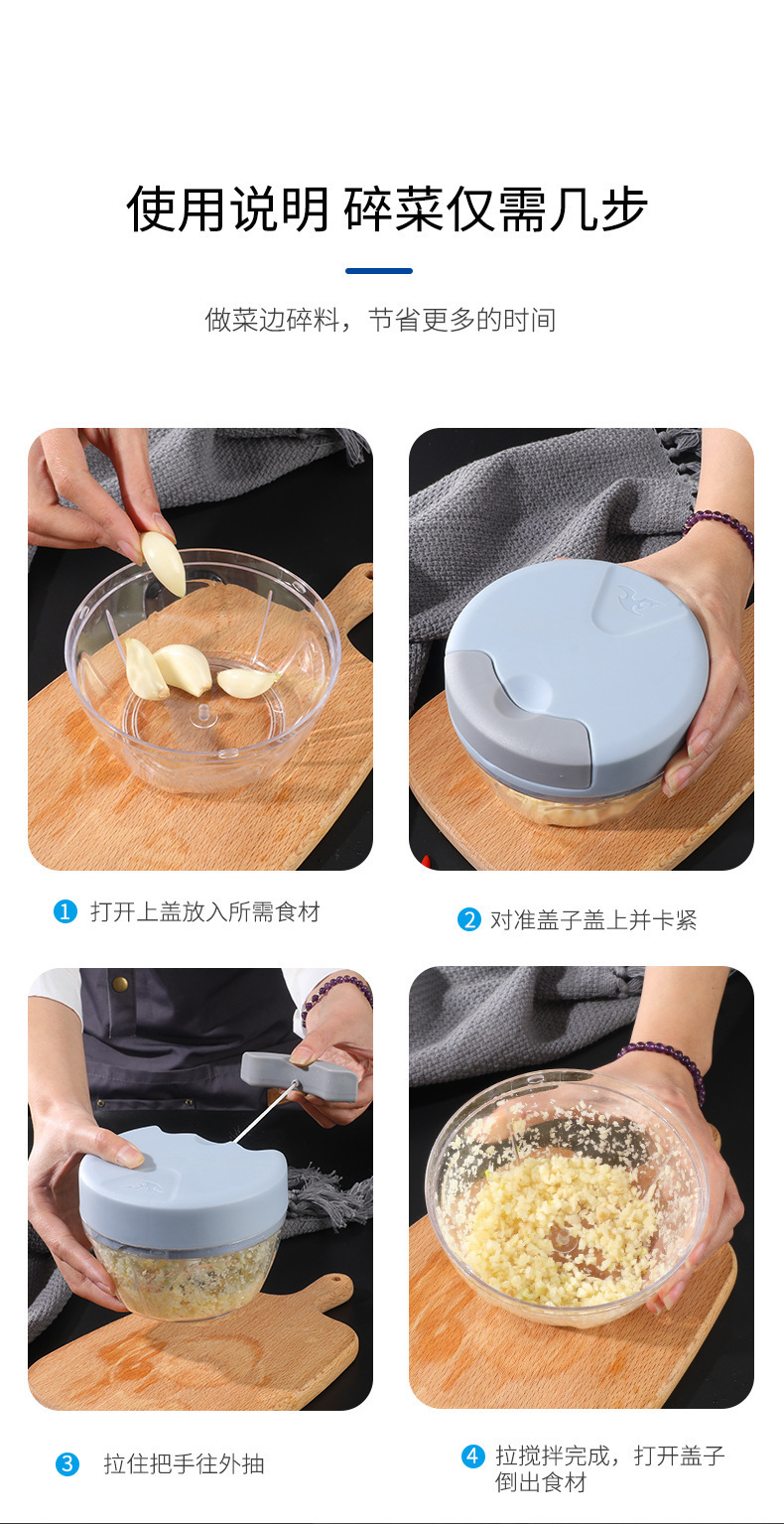 使用说明 碎菜仅需几步

做菜边碎料，节省更多的时间

1 打开上盖放入所需食材

2 对准盖子盖上并卡紧

3 拉住把手往外抽

4 拉搅拌完成，打开盖子倒出食材