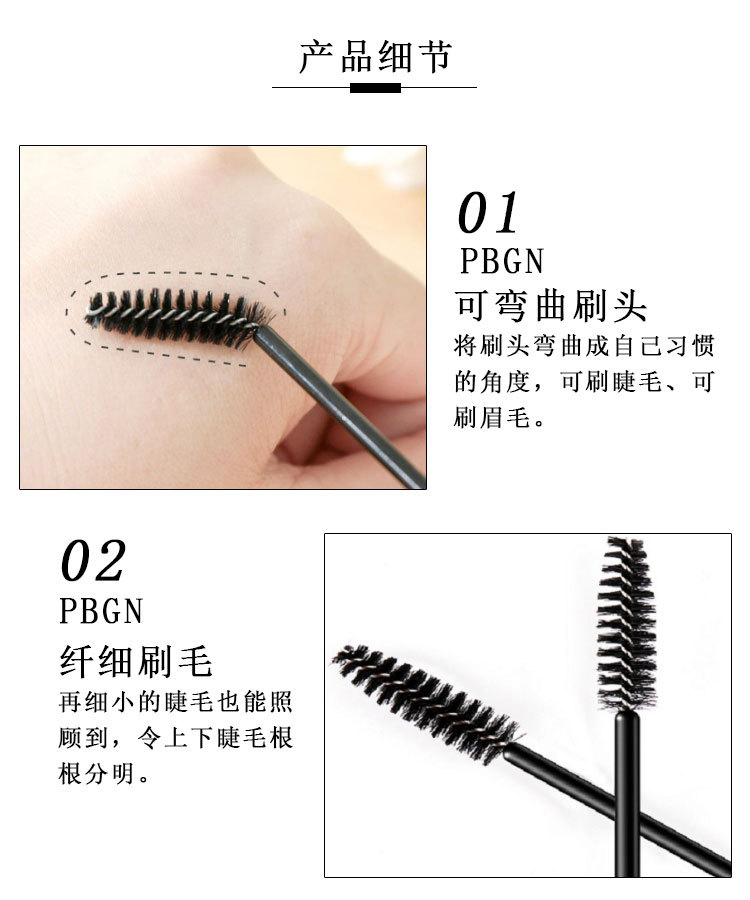 产品细节

01
PBGN
可弯曲刷头
将刷头弯曲成自己习惯的角度，可刷睫毛、可刷眉毛。

02
PBGN
纤细刷毛
再细小的睫毛也能照顾到，令上下睫毛根根分明。