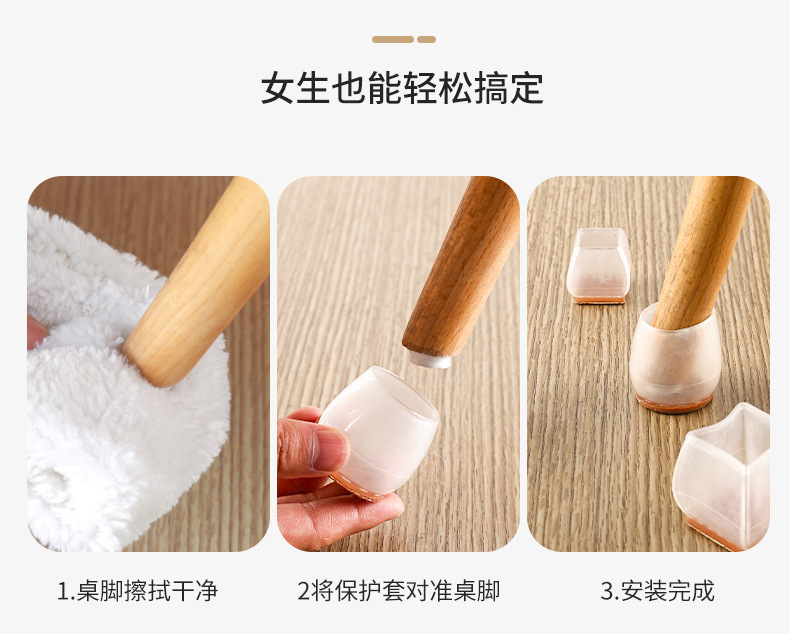 女生也能轻松搞定

1.桌脚擦拭干净

2将保护套对准桌脚

3.安装完成