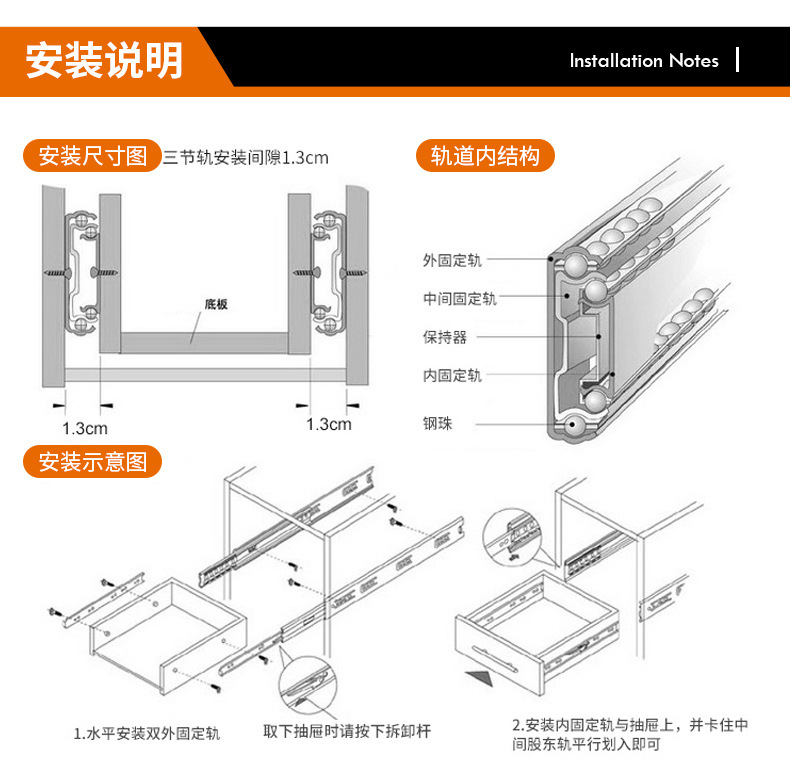 安装说明

Installation Notes

安装尺寸图 三节轨安装间隙1.3cm

底板

1.3cm

1.3cm

轨道内结构

外固定轨

中间固定轨

保持器

内固定轨

钢珠

安装示意图

1.水平安装双外固定轨

取下抽屉时请按下拆卸杆

2.安装内固定轨与抽屉上，并卡住中间股东轨平行划入即可