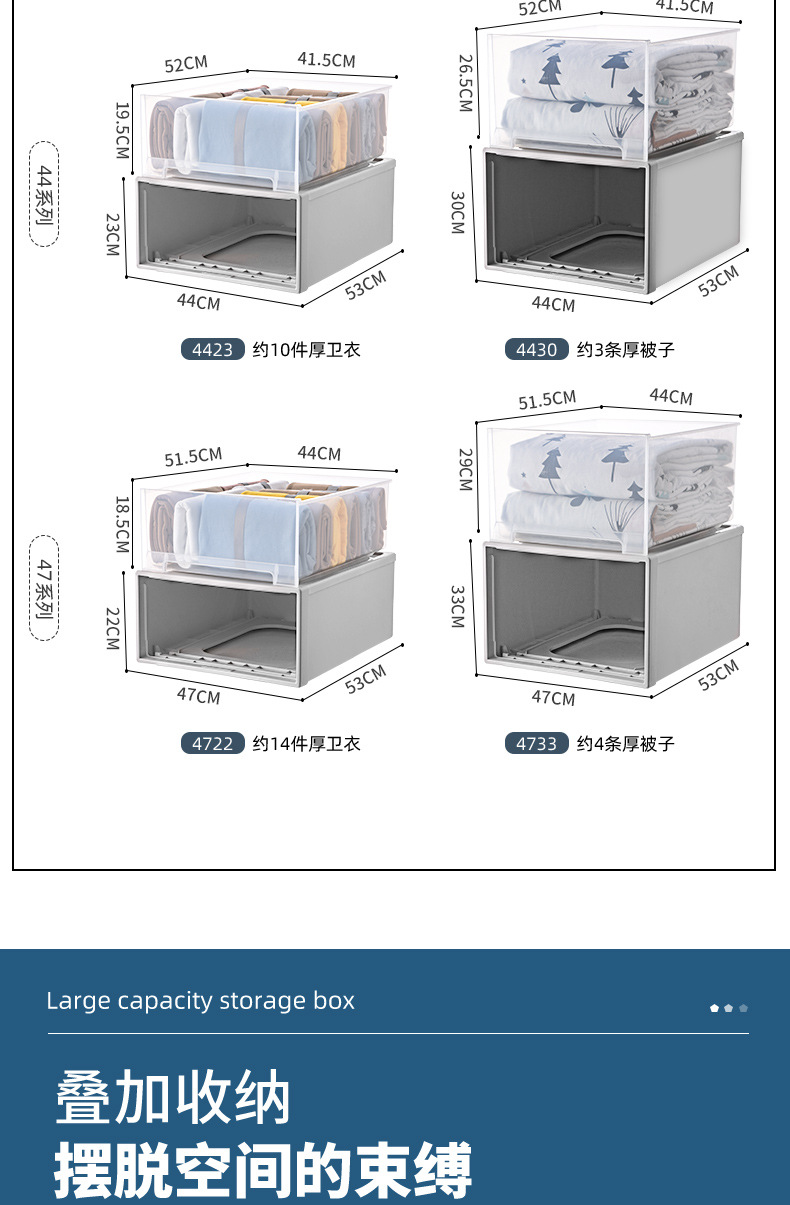 44系列

52CM 41.5CM
19.5CM
23CM
44CM 53CM
4423 约10件厚卫衣

52CM 41.5CM
26.5CM
30CM
44CM 53CM
4430 约3条厚被子

47系列

51.5CM 44CM
18.5CM
22CM
47CM 53CM
4722 约14件厚卫衣

51.5CM 44CM
29CM
33CM
47CM 53CM
4733 约4条厚被子

Large capacity storage box

叠加收纳
摆脱空间的束缚