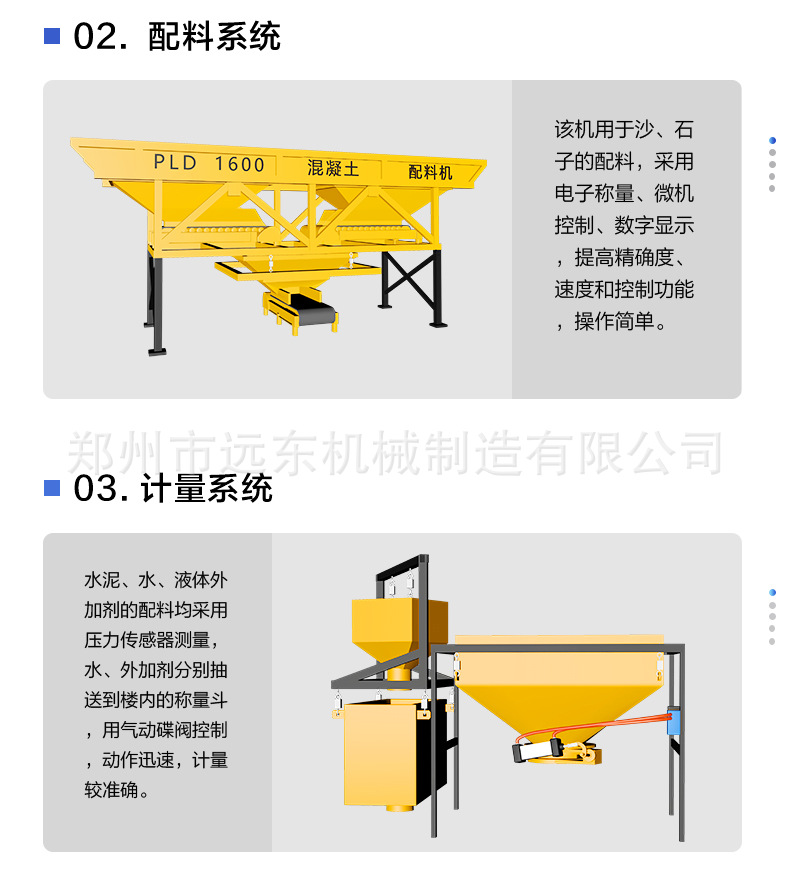 02. 配料系统

PLD 1600 混凝土 配料机

该机用于沙、石子的配料，采用电子称量、微机控制、数字显示，提高精确度、速度和控制功能，操作简单。

郑州市远东机械制造有限公司

03. 计量系统

水泥、水、液体外加剂的配料均采用压力传感器测量，水、外加剂分别抽送到楼内的称量斗，用气动碟阀控制，动作迅速，计量较准确。