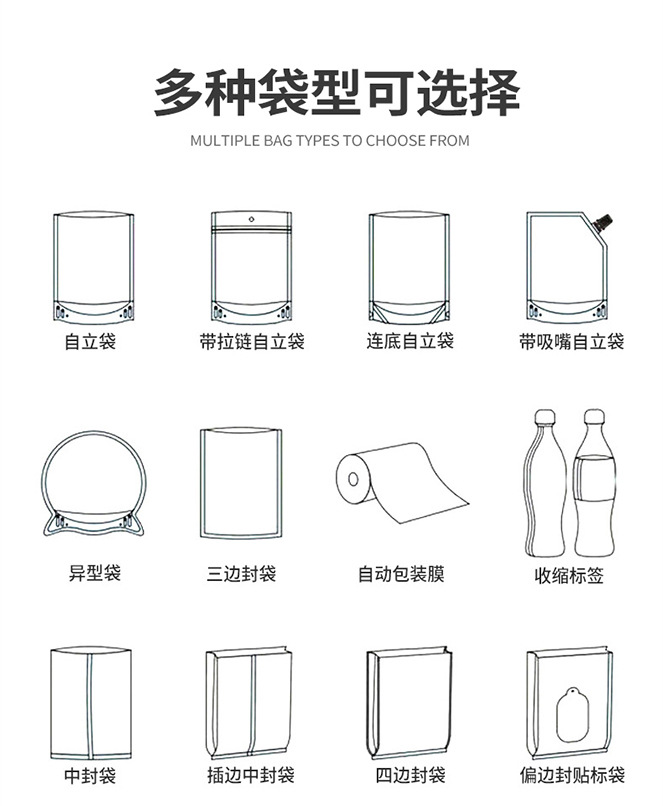 多种袋型可选择

MULTIPLE BAG TYPES TO CHOOSE FROM

自立袋

带拉链自立袋

连底自立袋

带吸嘴自立袋

异型袋

三边封袋

自动包装膜

收缩标签

中封袋

插边中封袋

四边封袋

偏边封贴标袋