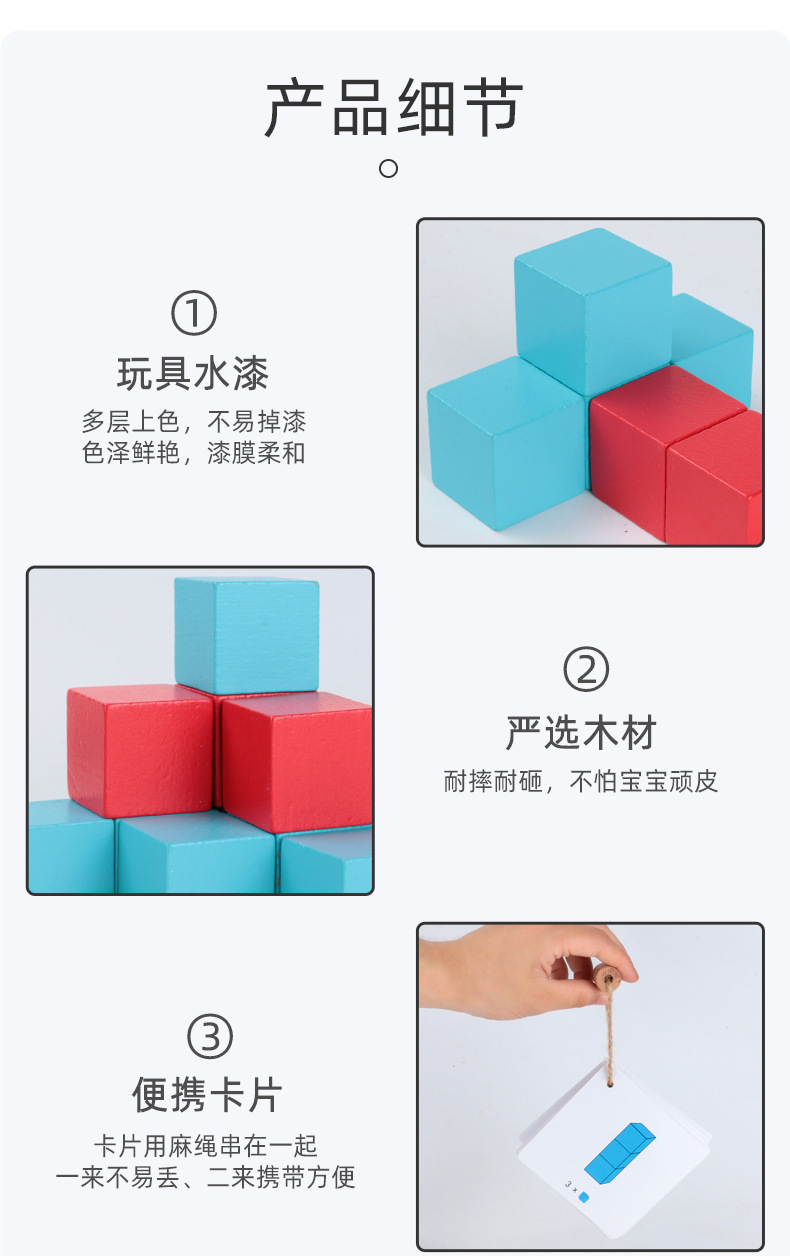 产品细节

①
玩具水漆
多层上色，不易掉漆
色泽鲜艳，漆膜柔和

②
严选木材
耐摔耐砸，不怕宝宝顽皮

③
便携卡片
卡片用麻绳串在一起
一来不易丢、二来携带方便

3 ×