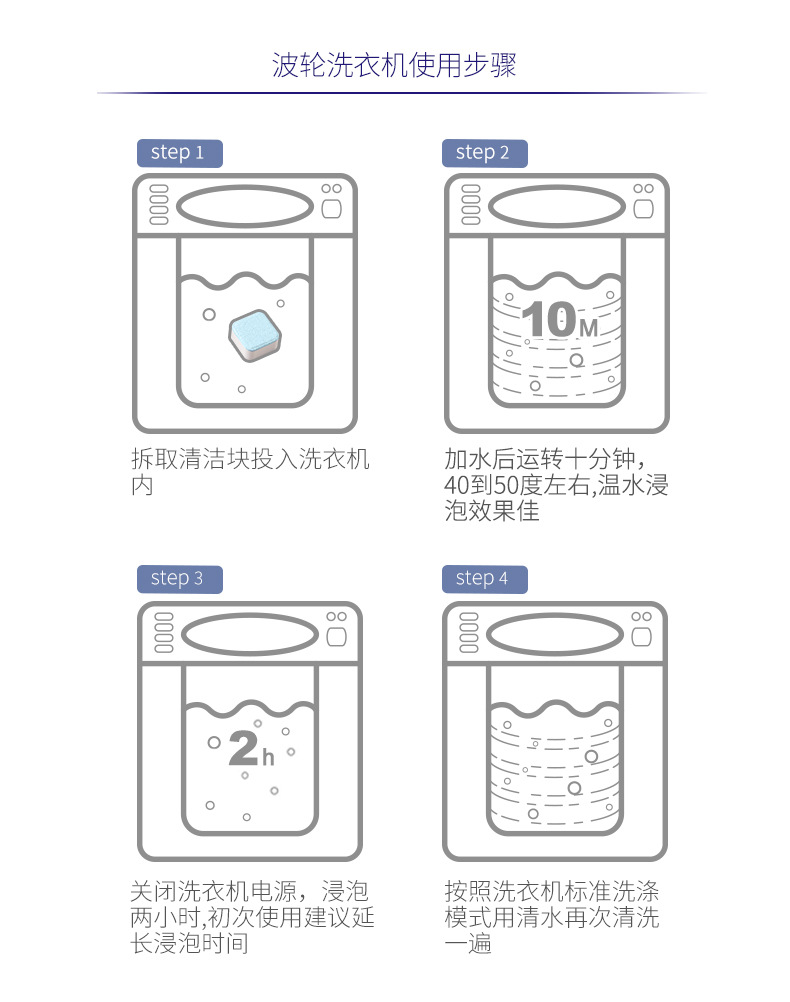 波轮洗衣机使用步骤

step 1

拆取清洁块投入洗衣机内

step 2

10M

加水后运转十分钟，40到50度左右,温水浸泡效果佳

step 3

2h

关闭洗衣机电源，浸泡两小时,初次使用建议延长浸泡时间

step 4

按照洗衣机标准洗涤模式用清水再次清洗一遍