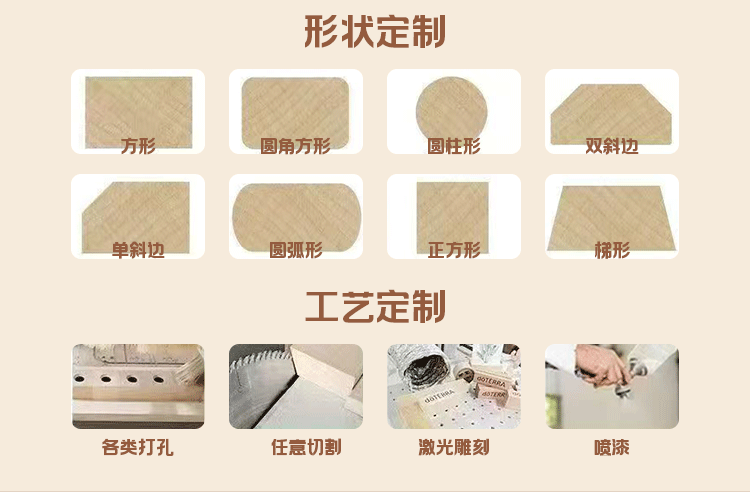 形状定制

方形
圆角方形
圆柱形
双斜边
单斜边
圆弧形
正方形
梯形

工艺定制

dōTERRA
dōTERRA
dōTERRA

各类打孔
任意切割
激光雕刻
喷漆