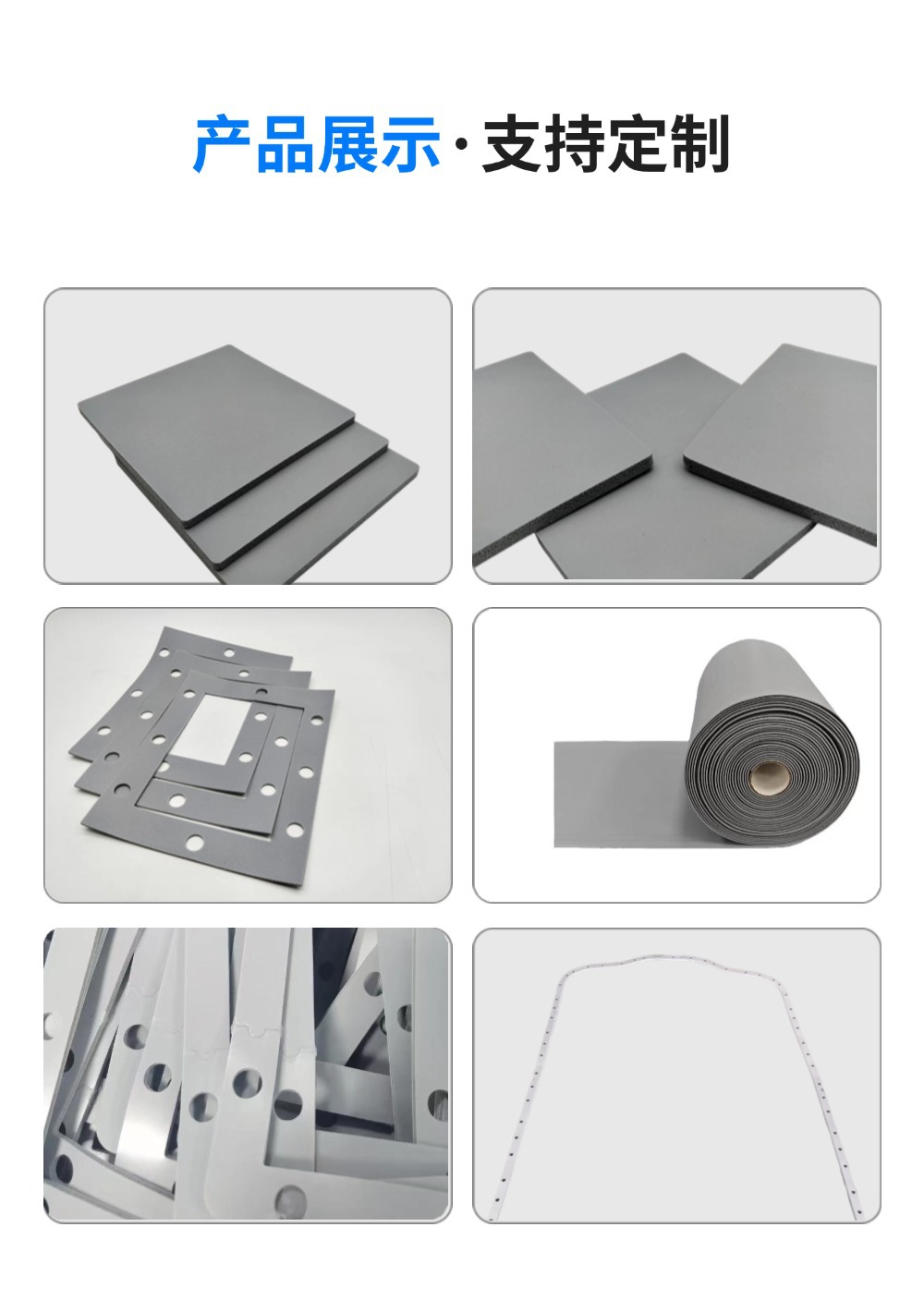 产品展示·支持定制