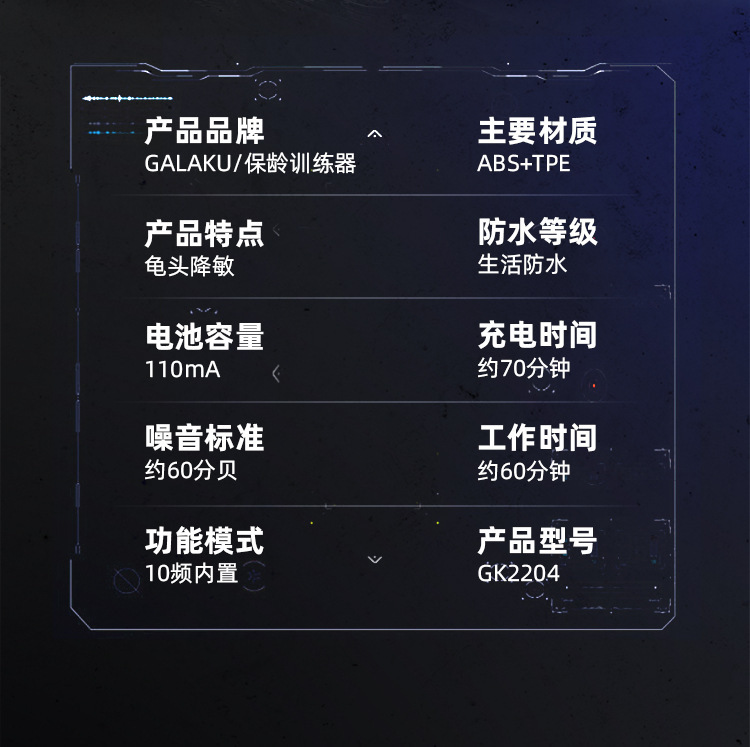 产品品牌
GALAKU/保龄训练器

产品特点
龟头降敏

电池容量
110mA

噪音标准
约60分贝

功能模式
10频内置

主要材质
ABS+TPE

防水等级
生活防水

充电时间
约70分钟

工作时间
约60分钟

产品型号
GK2204