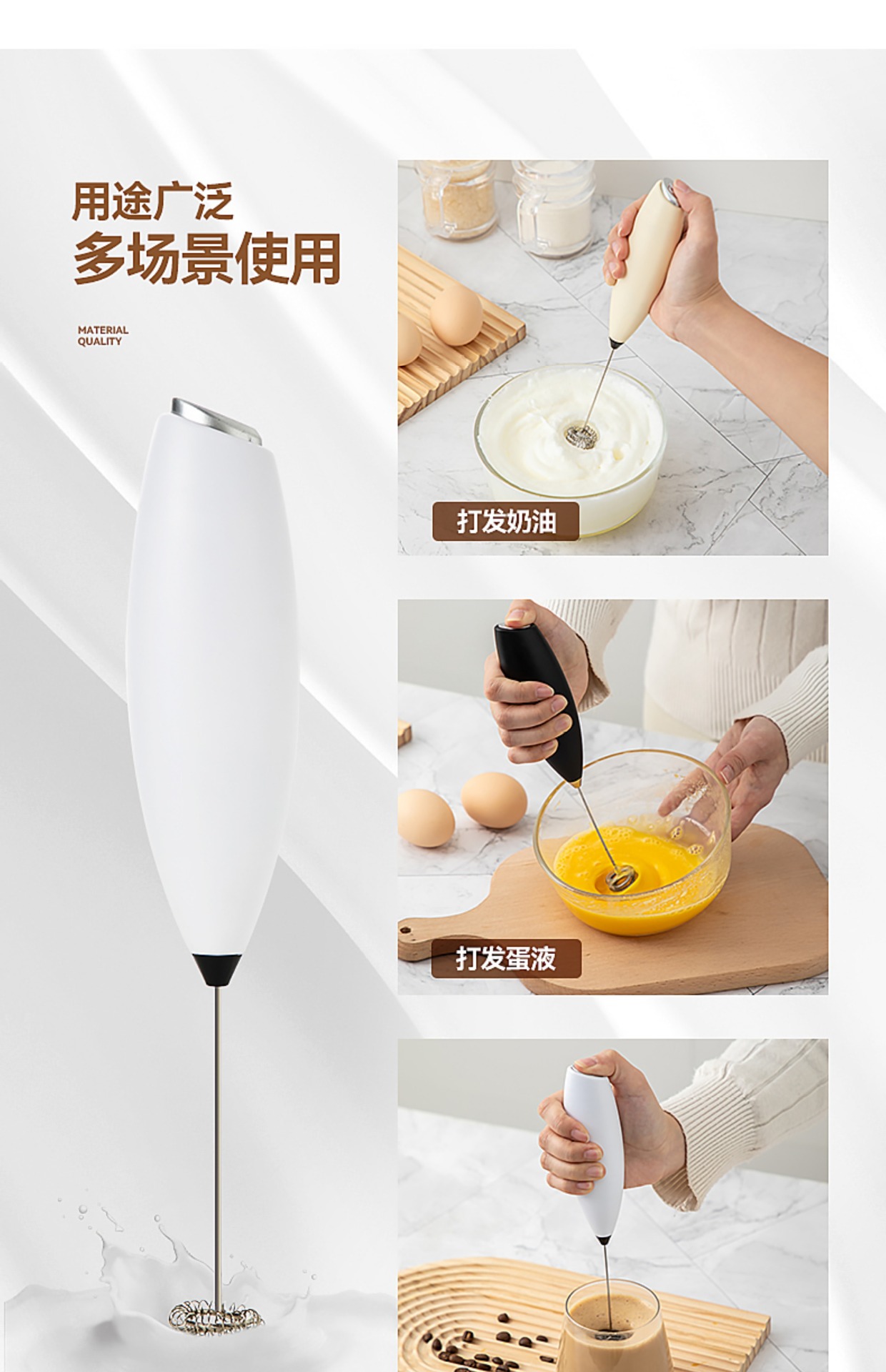 用途广泛
多场景使用

MATERIAL
QUALITY

打发奶油

打发蛋液